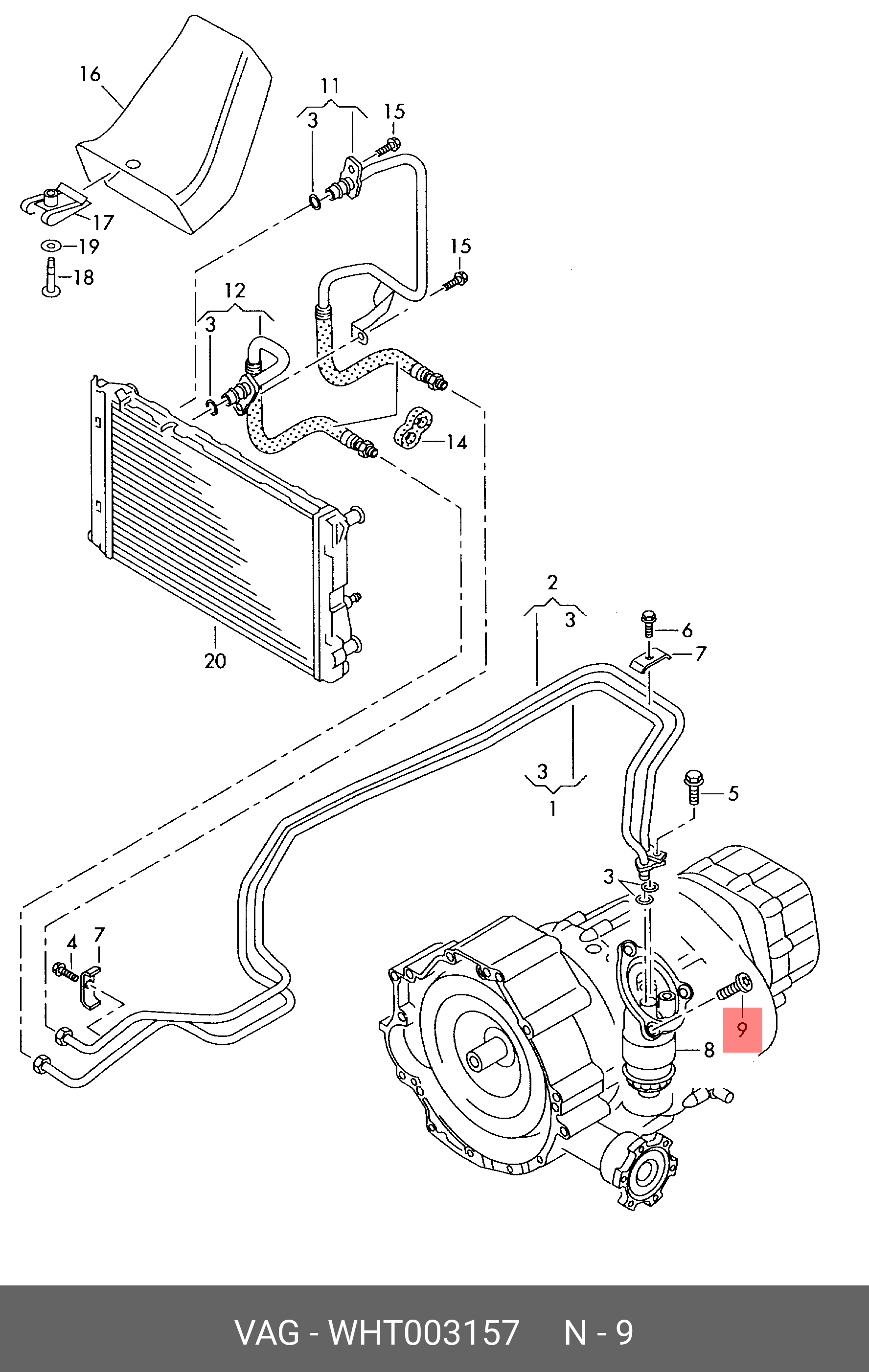 16

11

3

15

17

19

18

15

12

3

14

20

2

3

6

7

3

1

5

3

4

7

9

8

VAG - WHT003157     N - 9