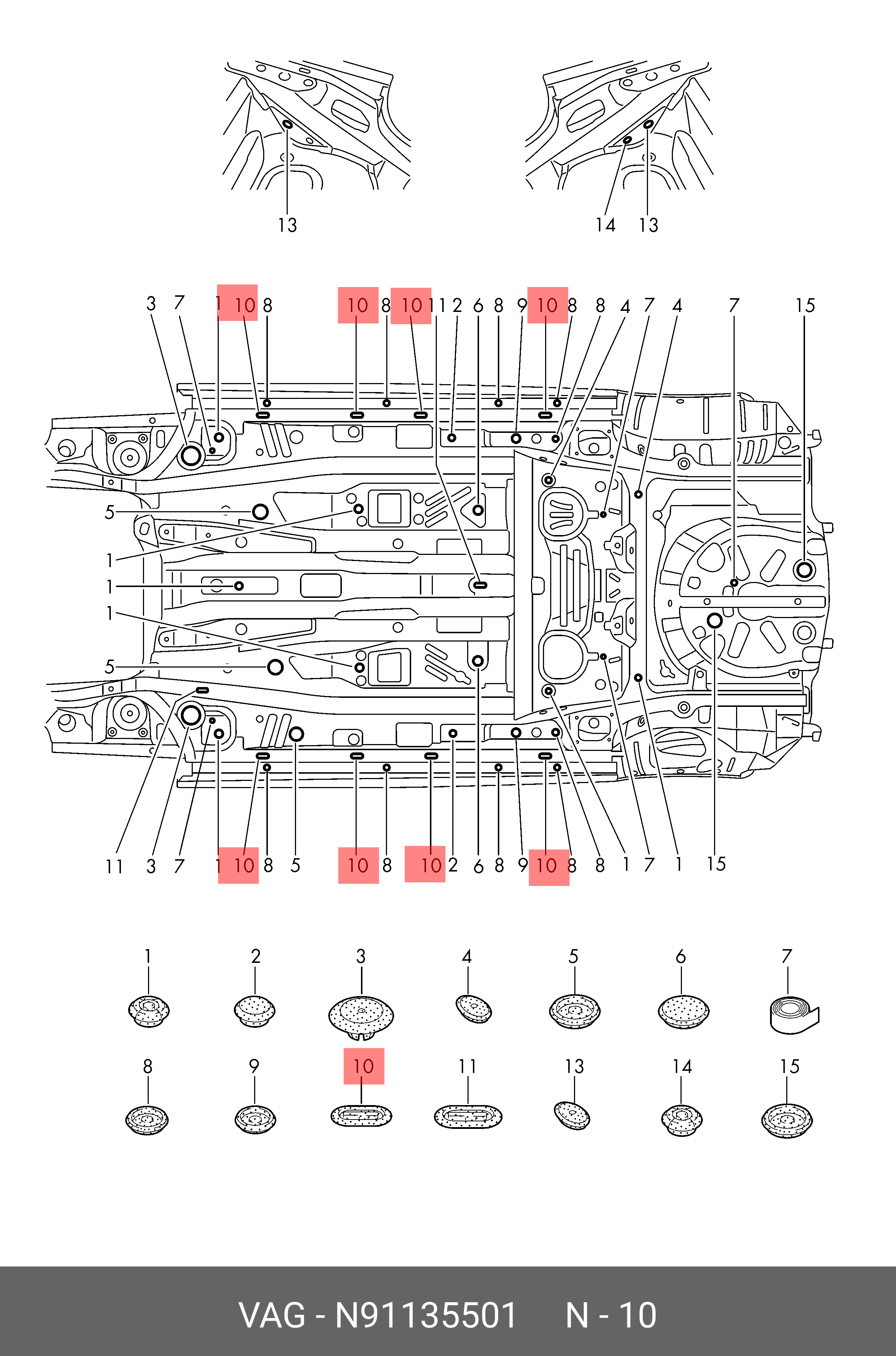 13
14 13

3 7 1 10 8 10 8 10 11 2 6 8 9 10 8 8 4 7 4 7 15

5
1
1
1
5

11 3 7 1 10 8 5 10 8 10 2 6 8 9 10 8 8 1 7 1 15

1 2 3 4 5 6 7

8 9 10 11 13 14 15

VAG - N91135501 N - 10