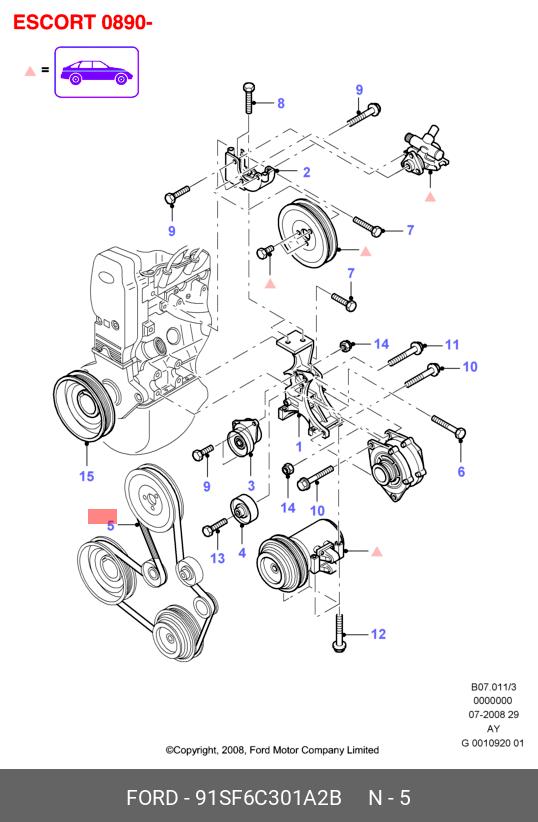 ESCORT 0890-

=

8
9
2
9
7
7
14
11
10
1
6
15
9
3
14
10
5
13
4
12

B07.011/3
0000000
07-2008 29
AY
G 0010920 01

©Copyright, 2008, Ford Motor Company Limited

FORD - 91SF6C301A2B N - 5