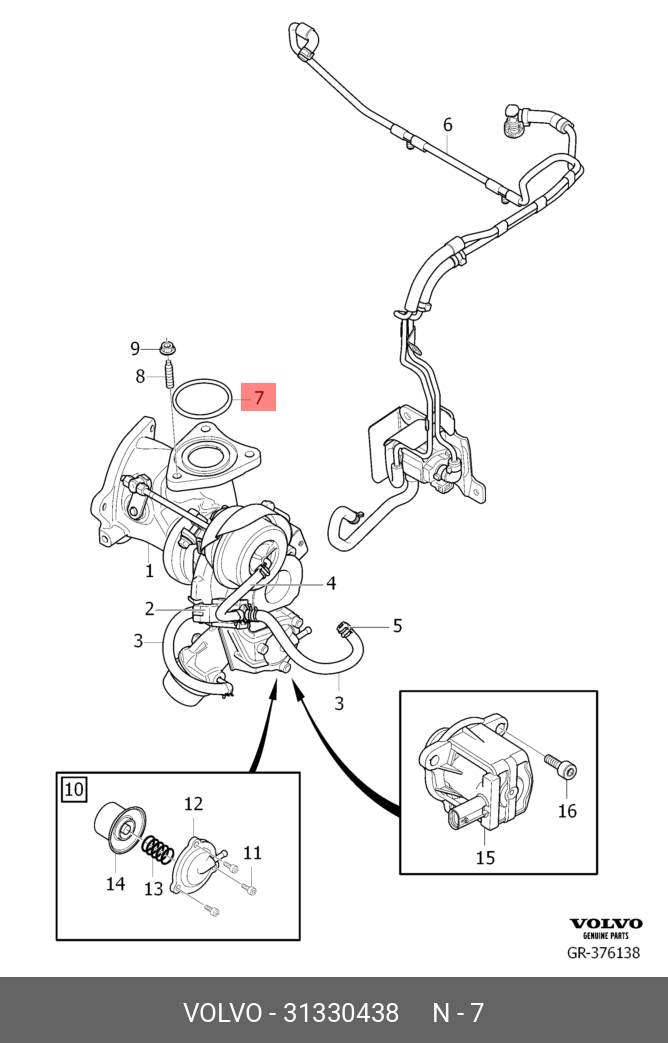 6
9
8
7
1
4
2
5
3
3
10
12
11
14
13
16
15
VOLVO
GENUINE PARTS
GR-376138
VOLVO - 31330438 N - 7