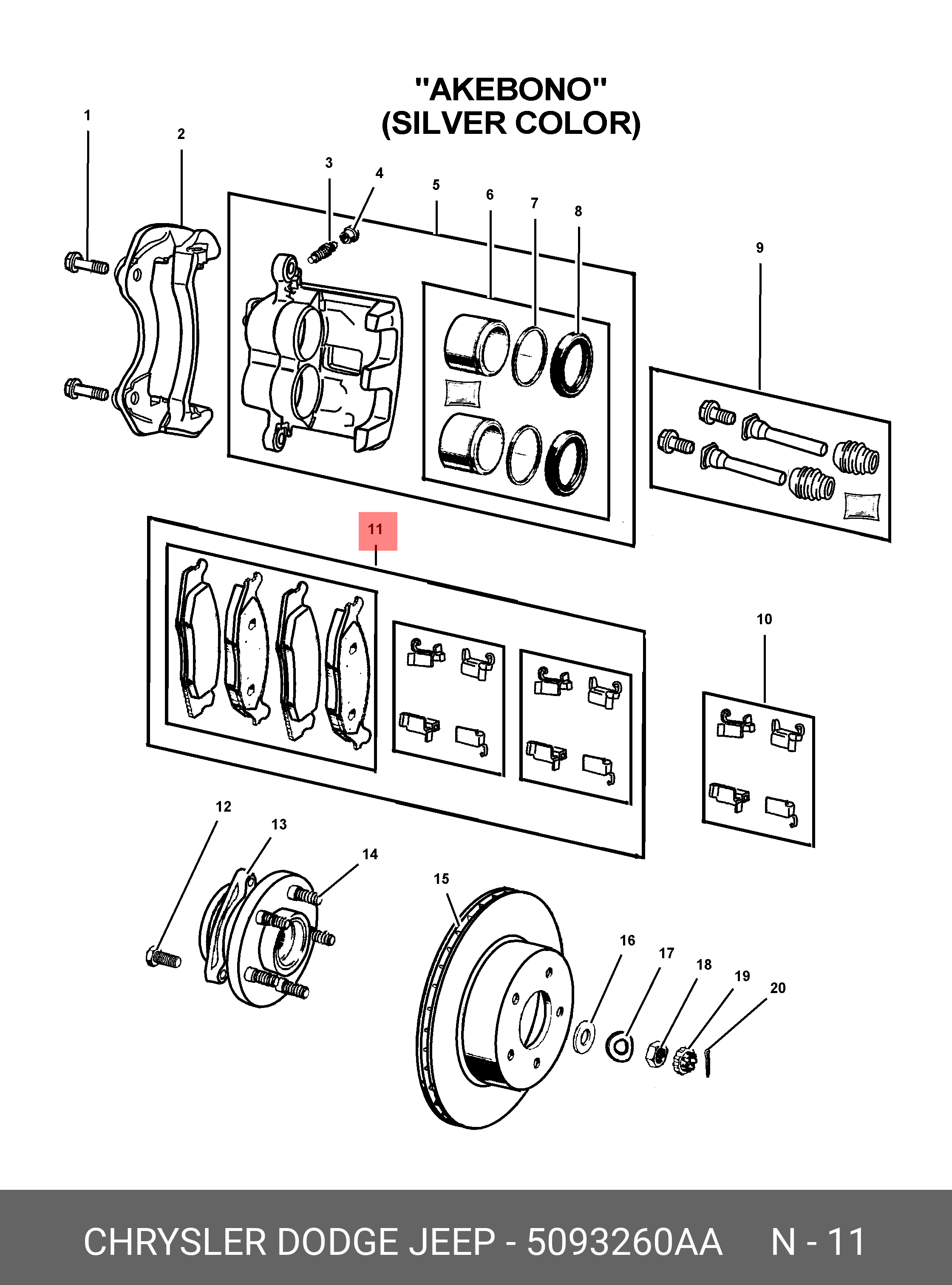 "AKEBONO"
(SILVER COLOR)

1
2
3
4
5
6
7
8
9
11
10
12
13
14
15
16
17
18
19
20

CHRYSLER DODGE JEEP - 5093260AA N - 11