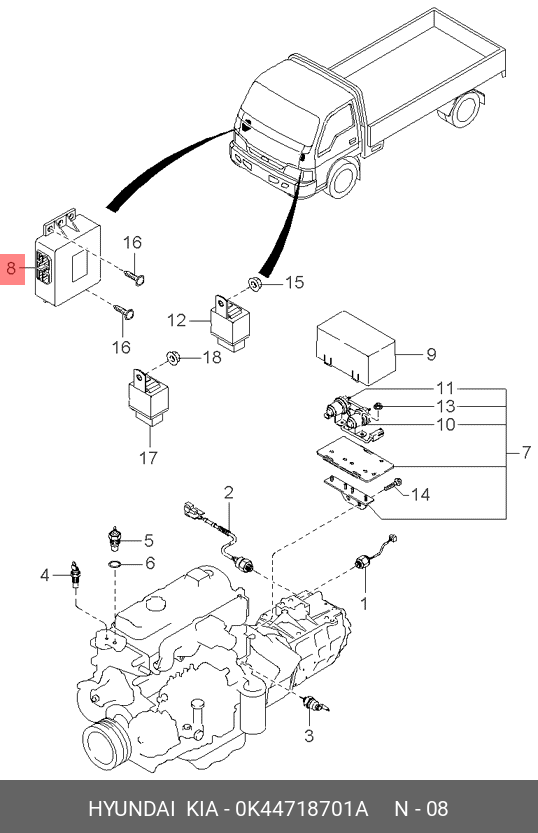 8
16
16
15
12
18
17
9
11
13
10
7
14
2
5
6
4
1
3

HYUNDAI KIA - 0K44718701A N - 08