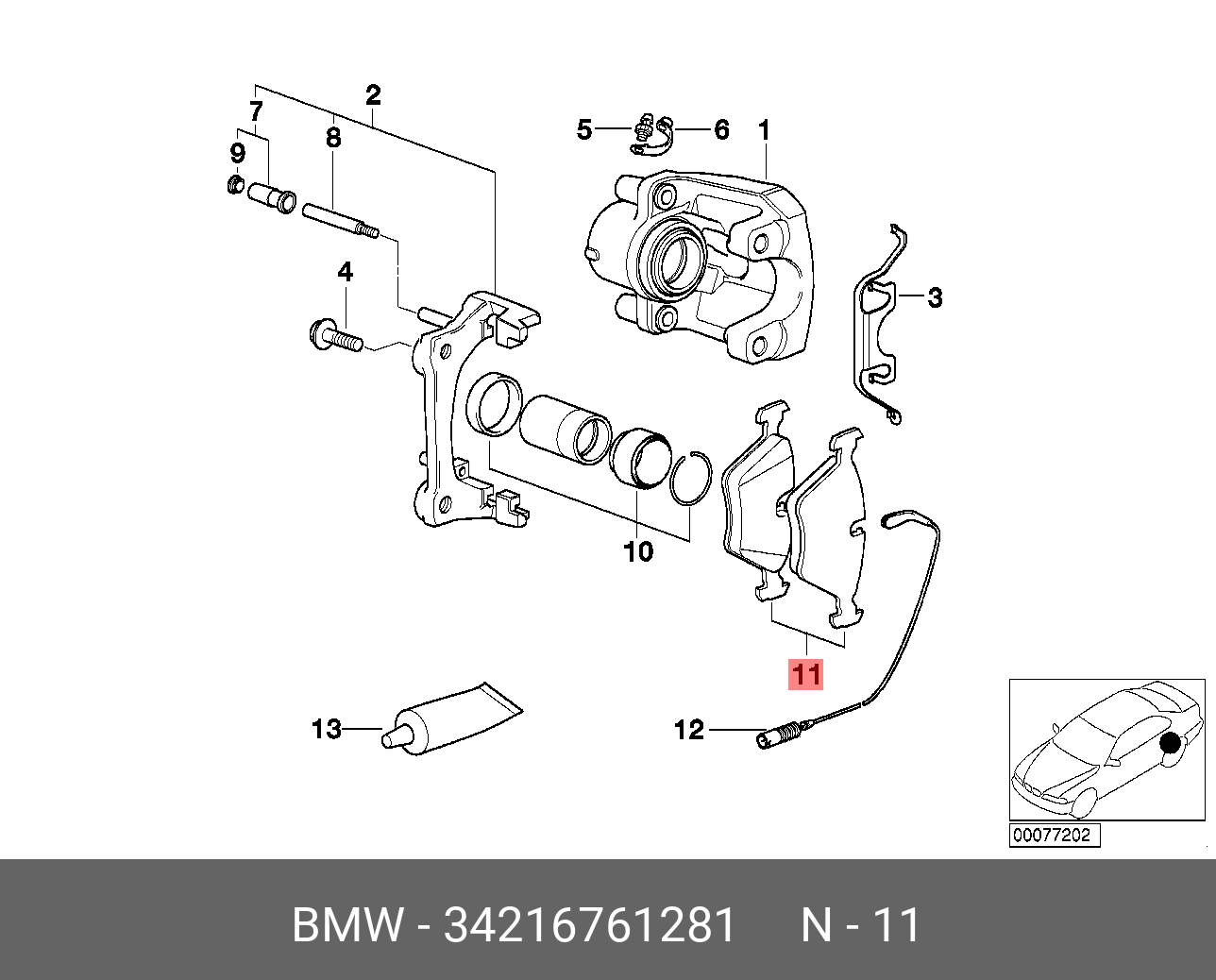 2
7
8
9
5
6
1
4
3
10
11
13
12
00077202

BMW - 34216761281 N - 11