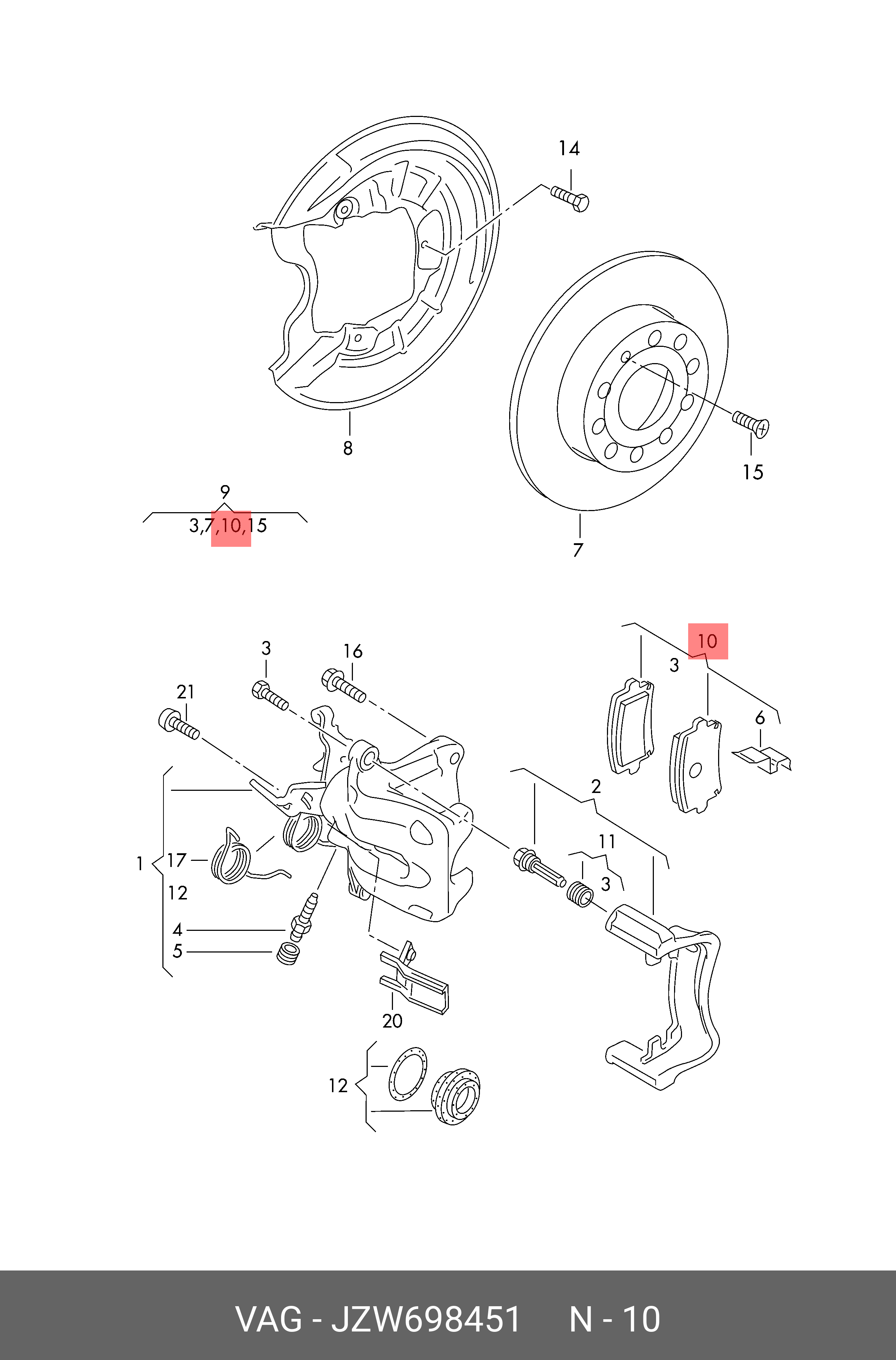 14

8

15

9
3,7,10,15

7

10
3
6

3
16
21

2

11
3

1
17
12
4
5

20

12

VAG - JZW698451 N - 10