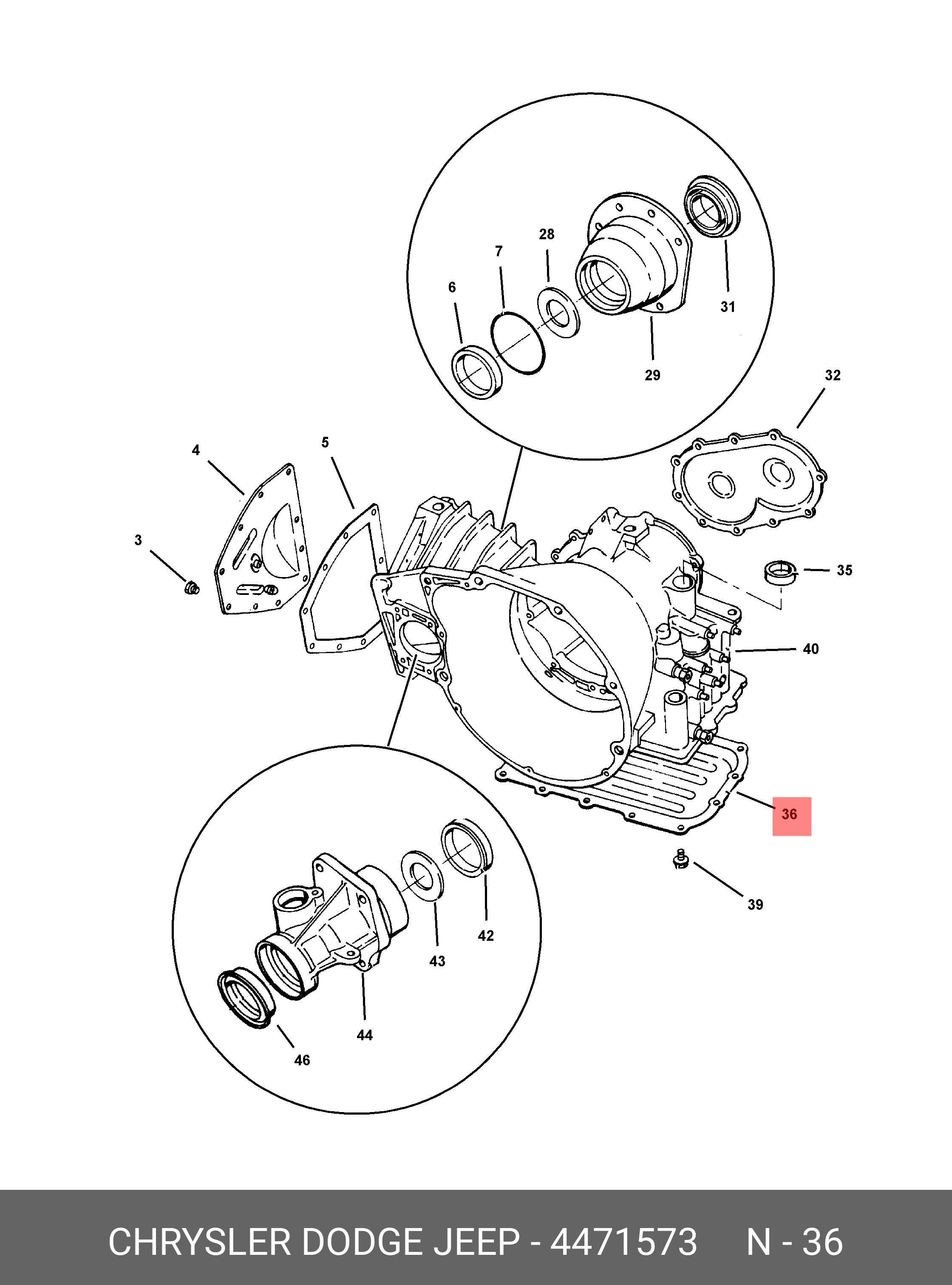 28
7
6
31
29
32
4
5
3
35
40
36
39
42
43
44
46

CHRYSLER DODGE JEEP - 4471573 N - 36