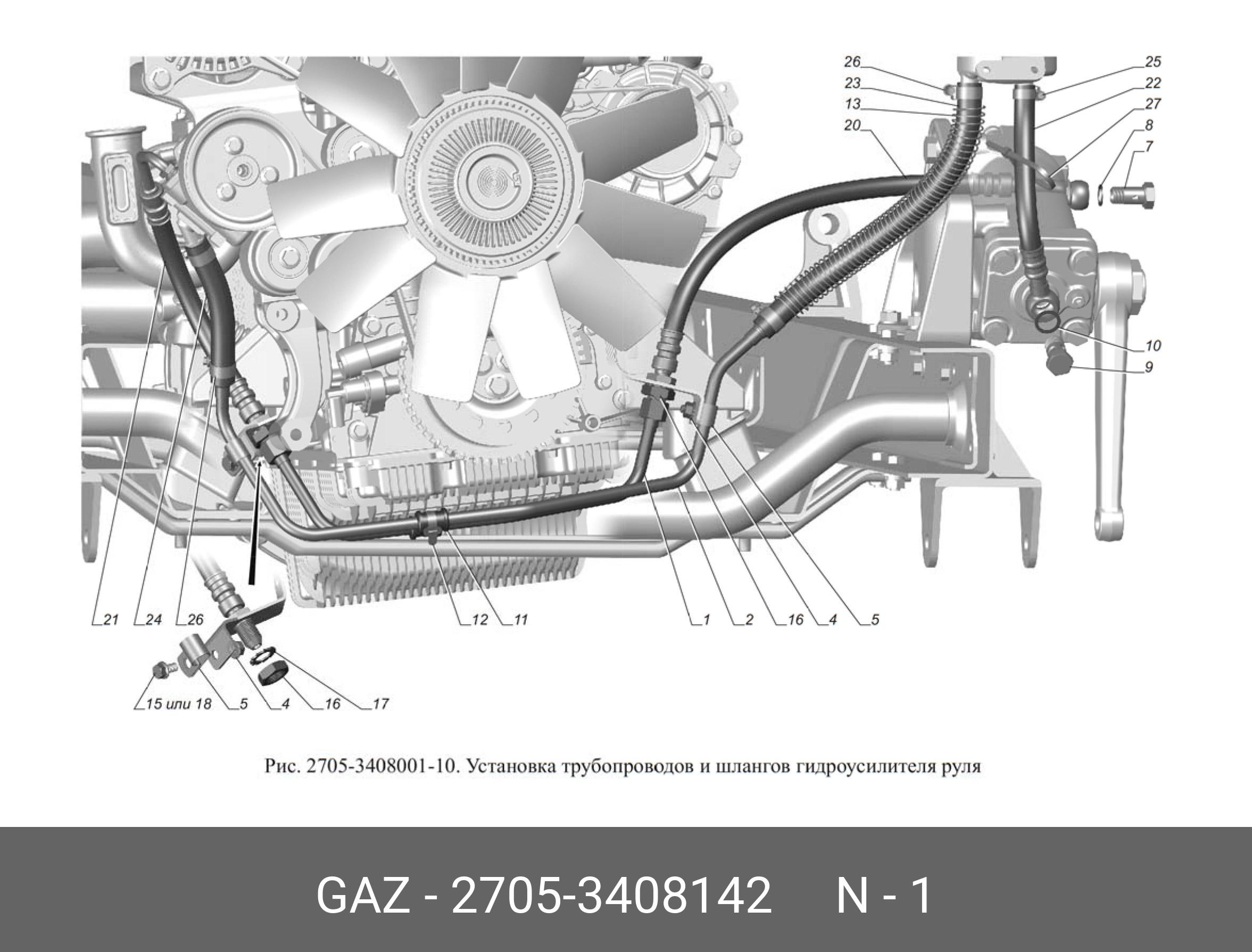 26
23
13
20
25
22
27
8
7
10
9

21 24 26 12 11 1 2 16 4 5

15 или 18 5 4 16 17

Рис. 2705-3408001-10. Установка трубопроводов и шлангов гидроусилителя руля

GAZ - 2705-3408142 N - 1