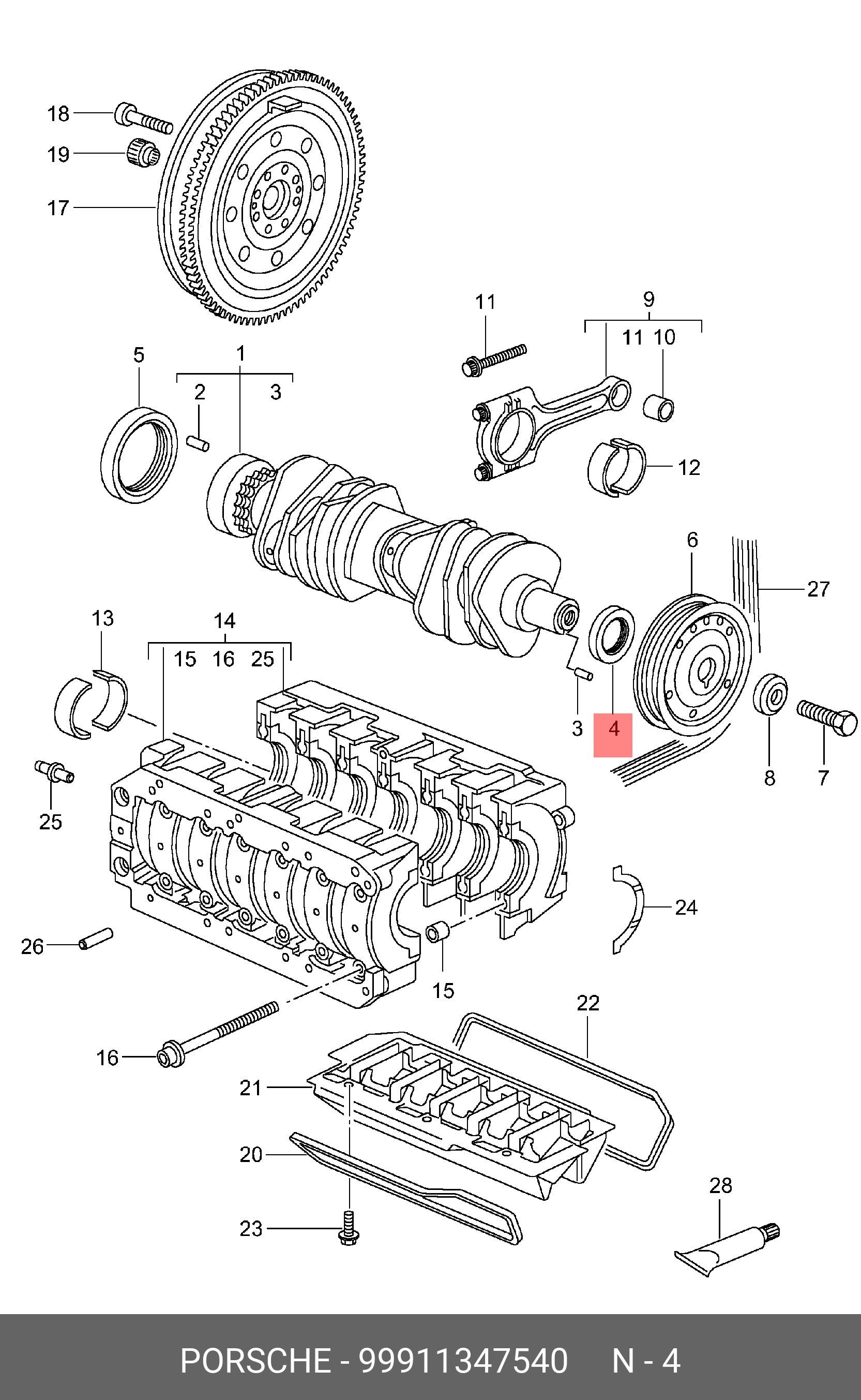 18
19
17
11
9
11 10
5
1
2
3
12
6
27
13
14
15 16 25
3
4
8
7
25
24
26
15
22
16
21
20
23
28

PORSCHE - 99911347540 N - 4