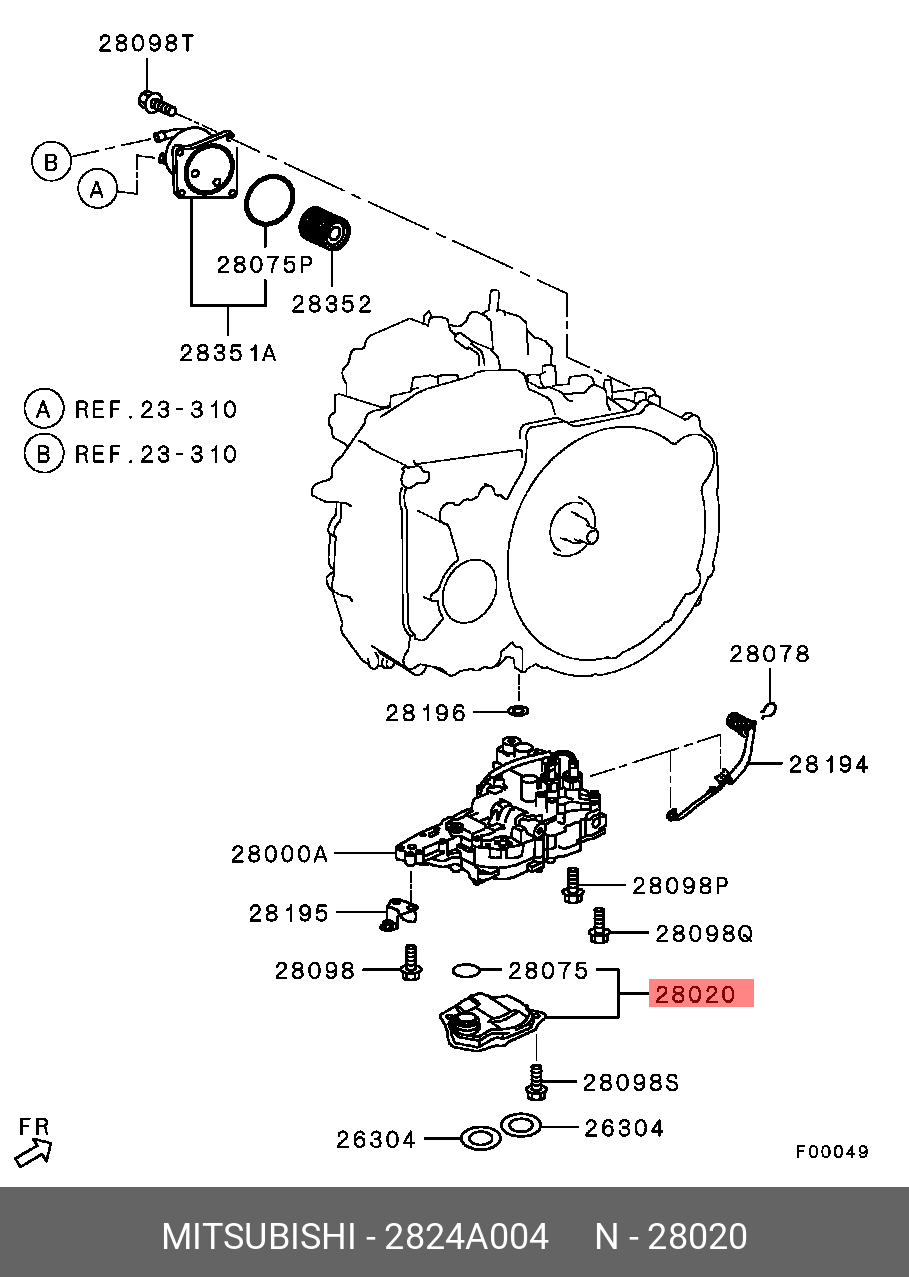 28098T

B

A

28075P

28352

28351A

A REF.23-310

B REF.23-310

28078

28196

28194

28000A

28098P

28195

28098Q

28098

28075

28020

28098S

26304

26304

FR

F00049

MITSUBISHI - 2824A004 N - 28020