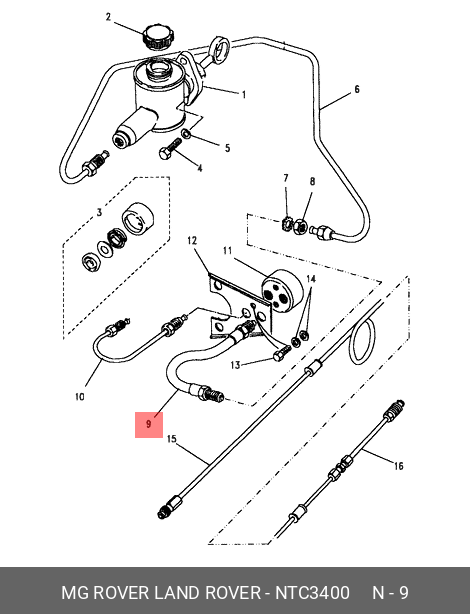 2
1
6
5
4
7
8
3
12
11
14
13
10
9
15
16

MG ROVER LAND ROVER - NTC3400 N - 9