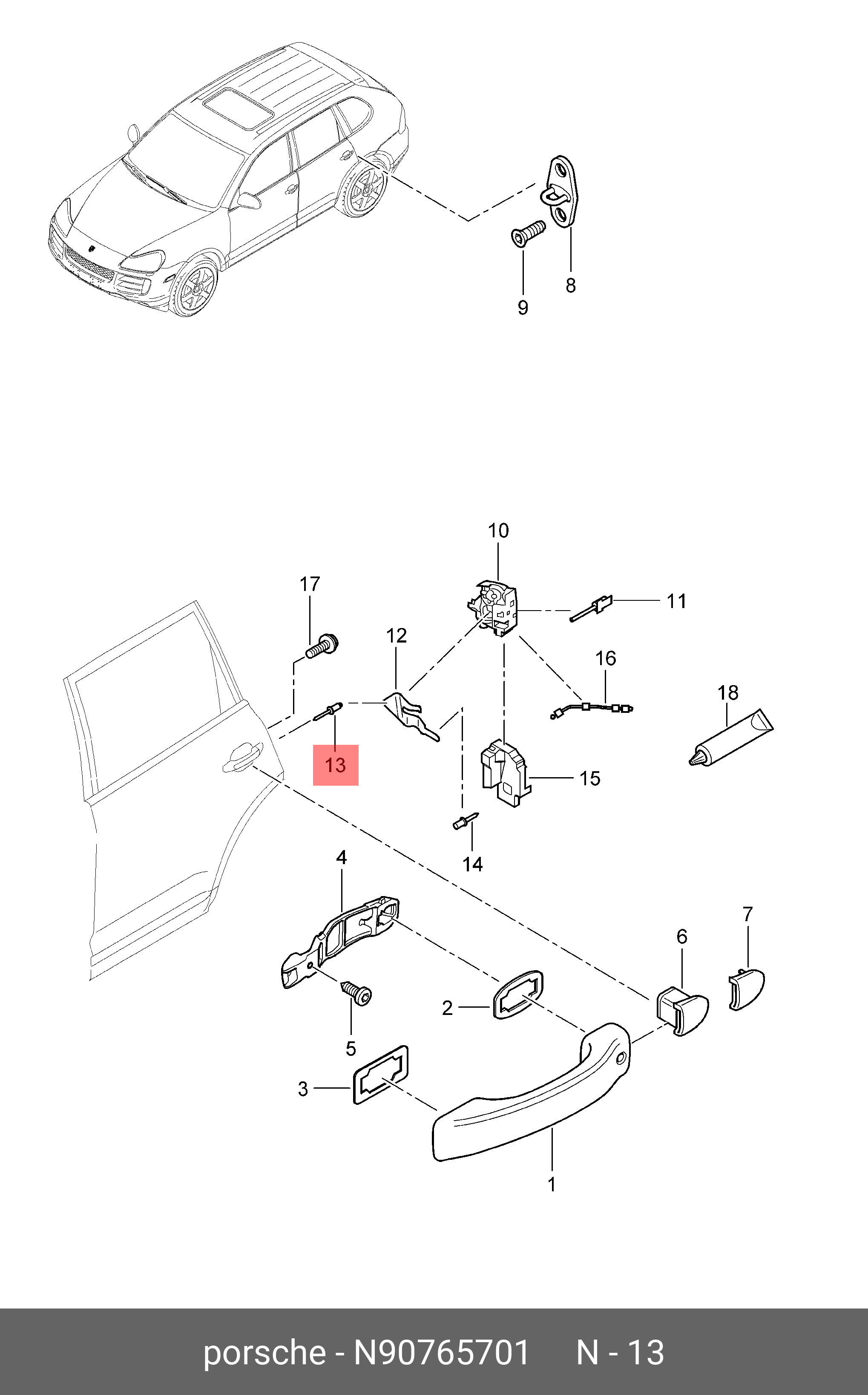 9
8
10
17
11
12
16
18
13
15
14
4
7
6
2
5
3
1

porsche - N90765701 N - 13