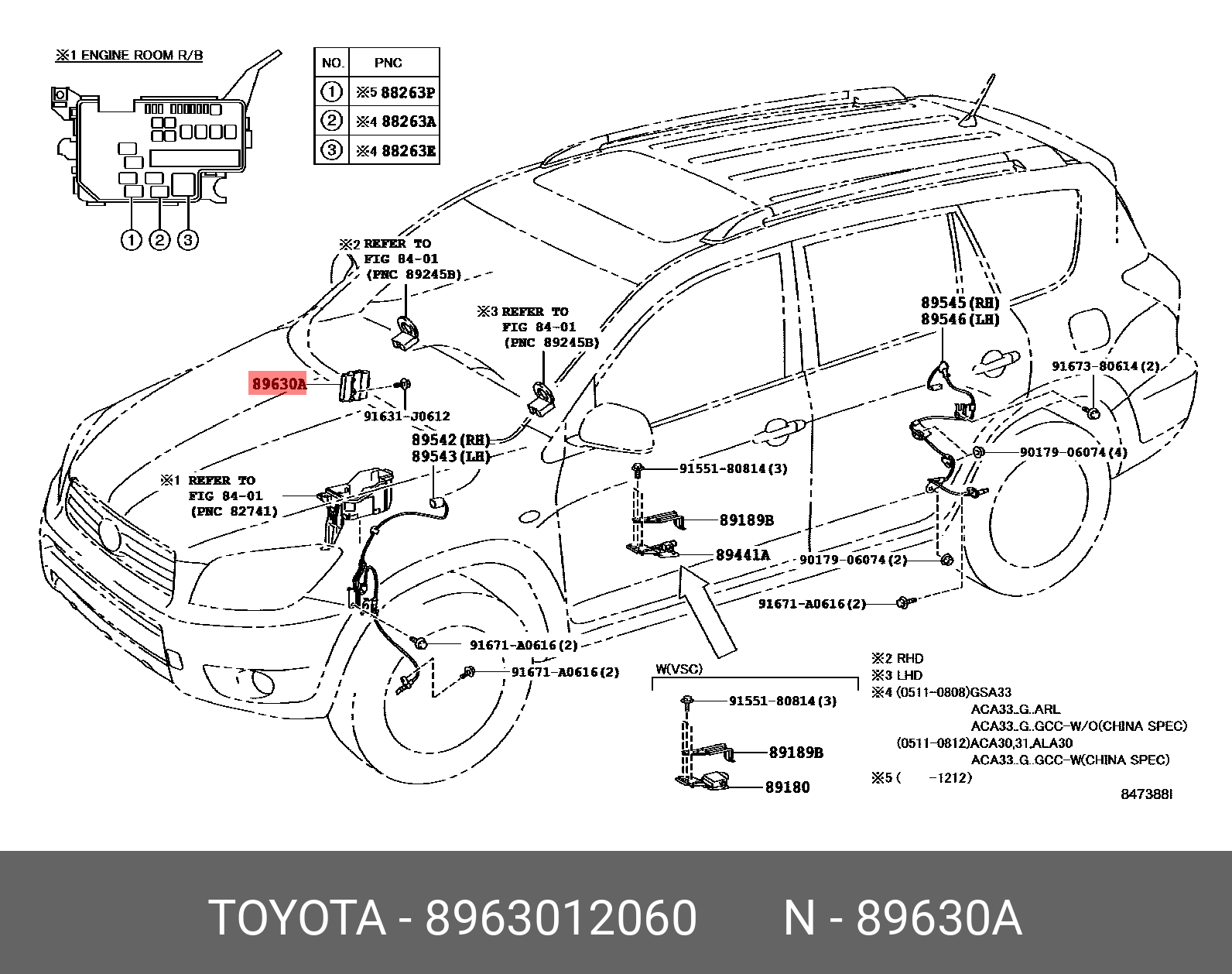 ※1 ENGINE ROOM R/B

| NO. | PNC |
|---|---|
| ① | ※5 88263P |
| ② | ※4 88263A |
| ③ | ※4 88263E |

① ② ③

※2 REFER TO FIG 84-01 (PNC 89245B)

※3 REFER TO FIG 84-01 (PNC 89245B)

89630A

91631-J0612

89542(RH)
89543(LH)

※1 REFER TO FIG 84-01 (PNC 82741)

89545(RH)
89546(LH)

91673-80614(2)

90179-06074(4)

91551-80814(3)

89189B

89441A

90179-06074(2)

91671-A0616(2)

91671-A0616(2)

91671-A0616(2)

W(VSC)

91551-80814(3)

89189B

89180

※2 RHD
※3 LHD
※4 (0511-0808)GSA33
ACA33..G..ARL
ACA33..G..GCC-W/O(CHINA SPEC)
(0511-0812)ACA30,31,ALA30
ACA33..G..GCC-W(CHINA SPEC)
※5 ( -1212)

847388I

TOYOTA - 8963012060 N - 89630A