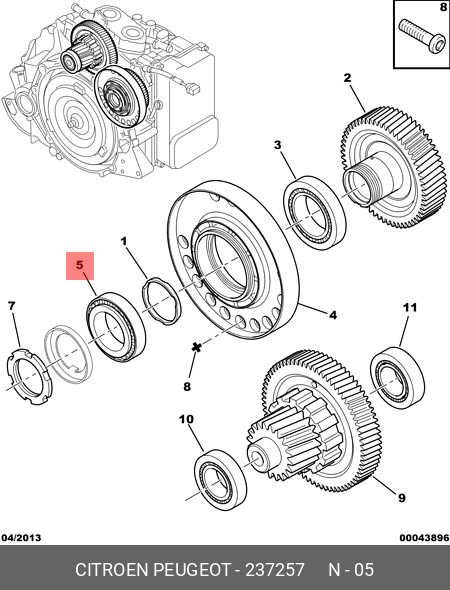 8

2

3

1

5

4

7

11

8

10

9

04/2013

00043896

CITROEN PEUGEOT - 237257 N - 05