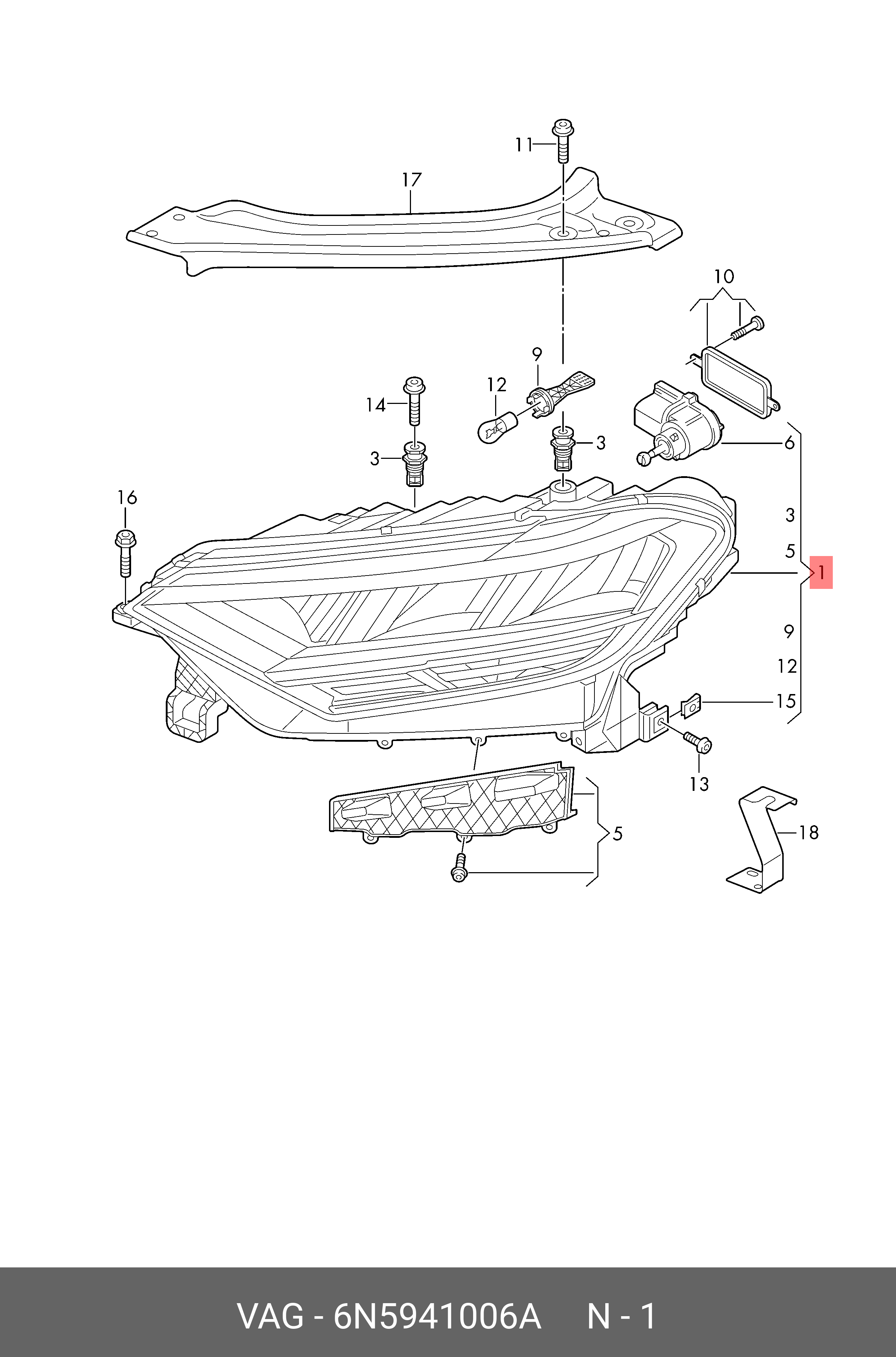 11
17
10
9
12
14
3
3
6
16
3
5
1
9
12
15
13
5
18

VAG - 6N5941006A N - 1