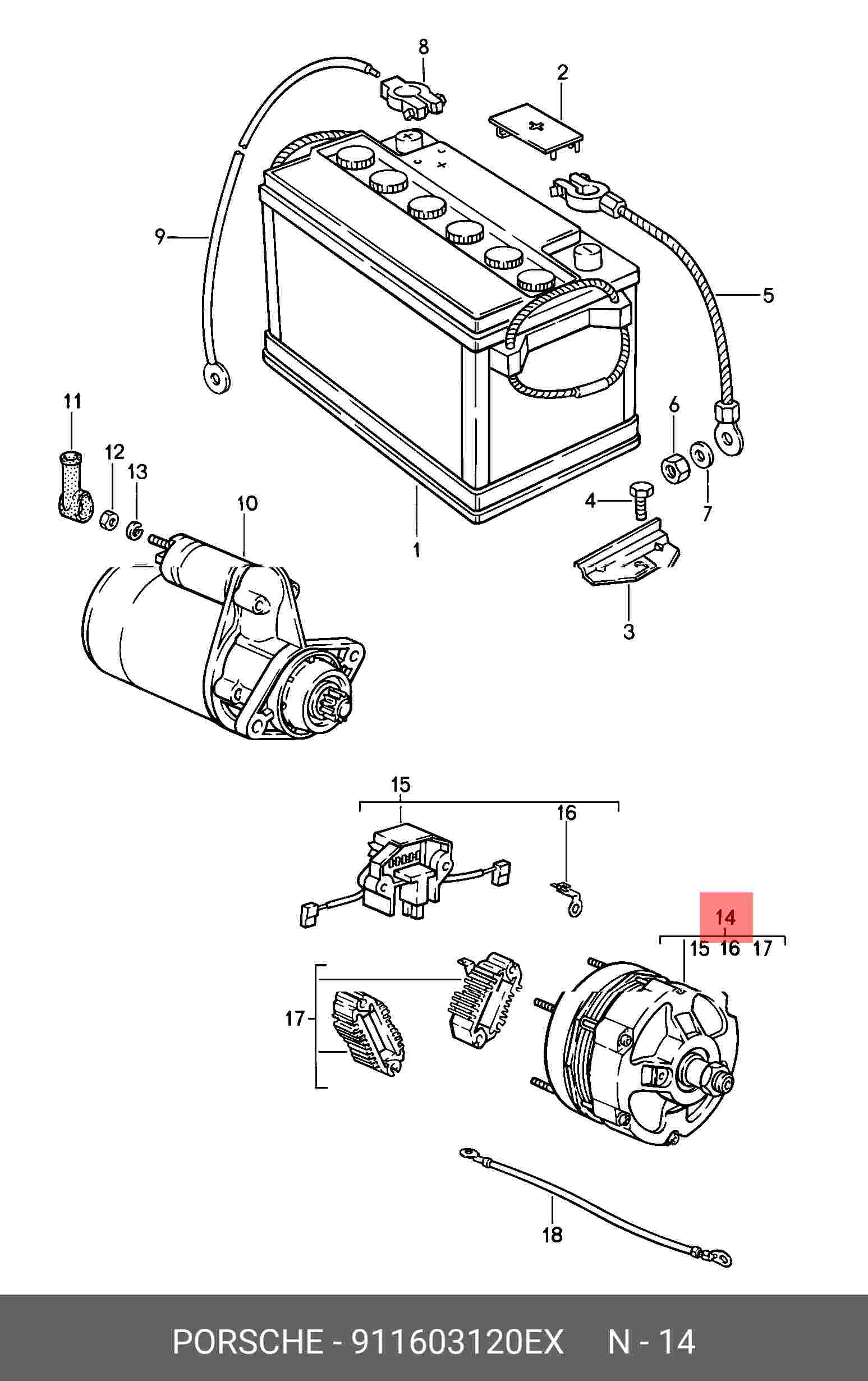 8
2
9
5
11
12
13
10
6
4
7
1
3
15
16
14
15 16 17
17
18
PORSCHE - 911603120EX N - 14