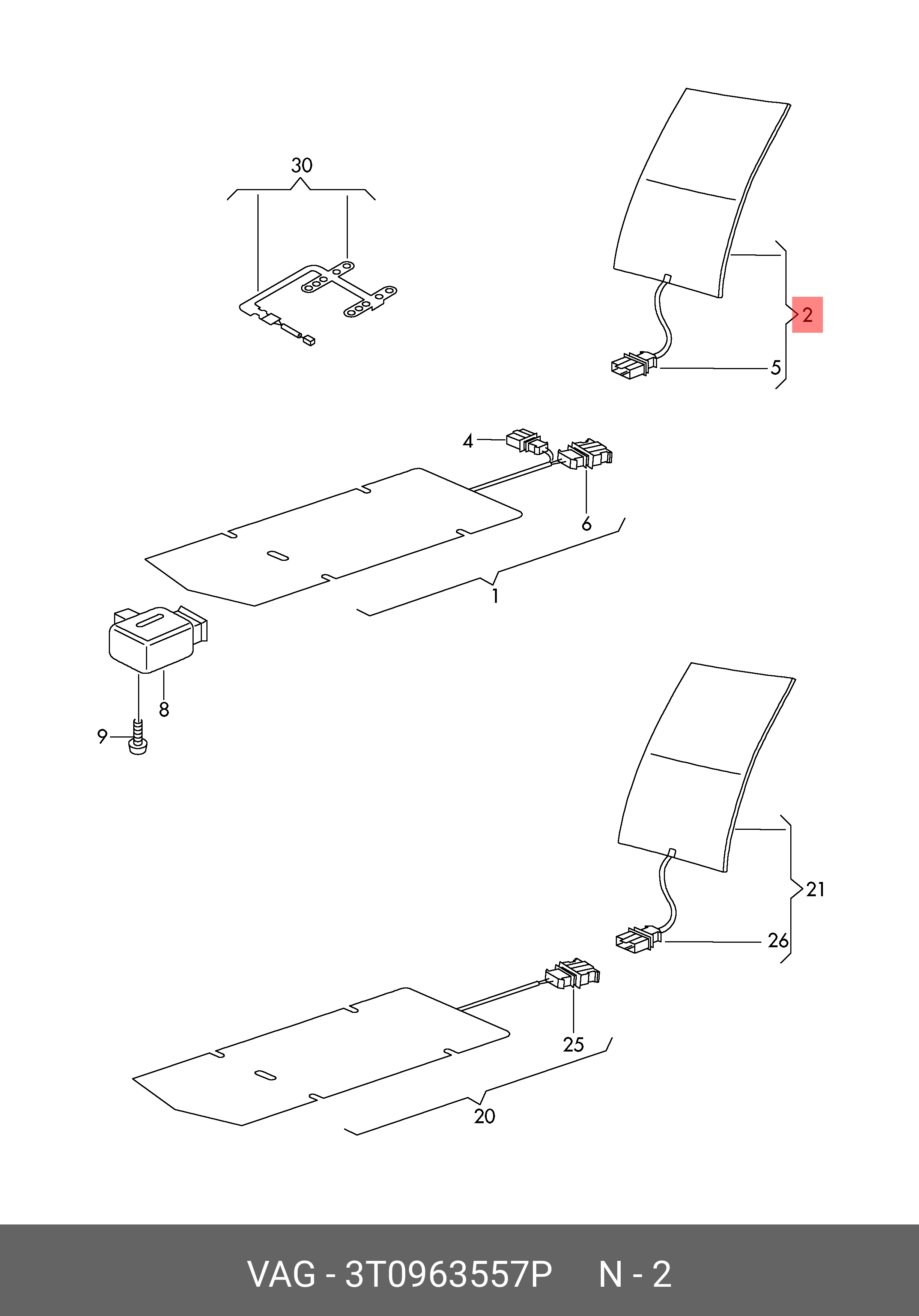 30
2
5
4
6
1
8
9
21
26
25
20
VAG - 3T0963557P N - 2