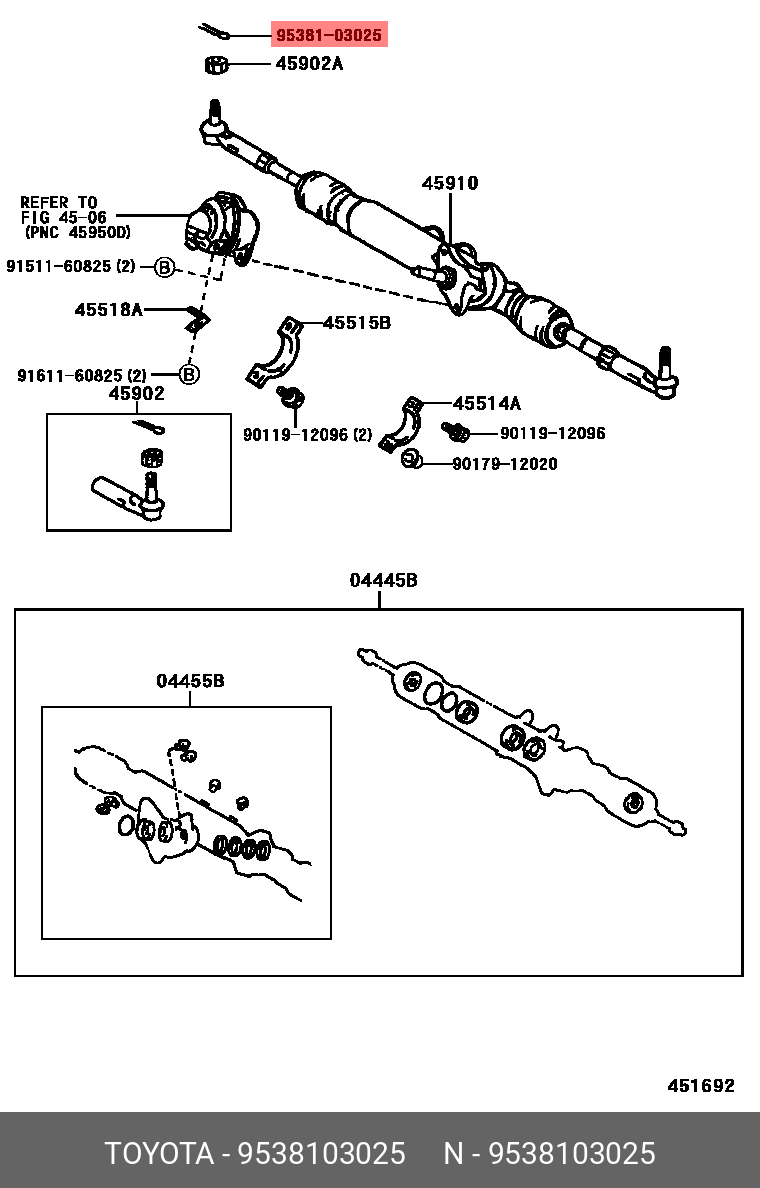 95381-03025
45902A
45910
REFER TO
FIG 45-06
(PNC 45950D)
91511-60825 (2) B
45518A
45515B
91611-60825 (2) B
45902
90119-12096 (2)
45514A
90119-12096
90179-12020
04445B
04455B
451692
TOYOTA - 9538103025 N - 9538103025