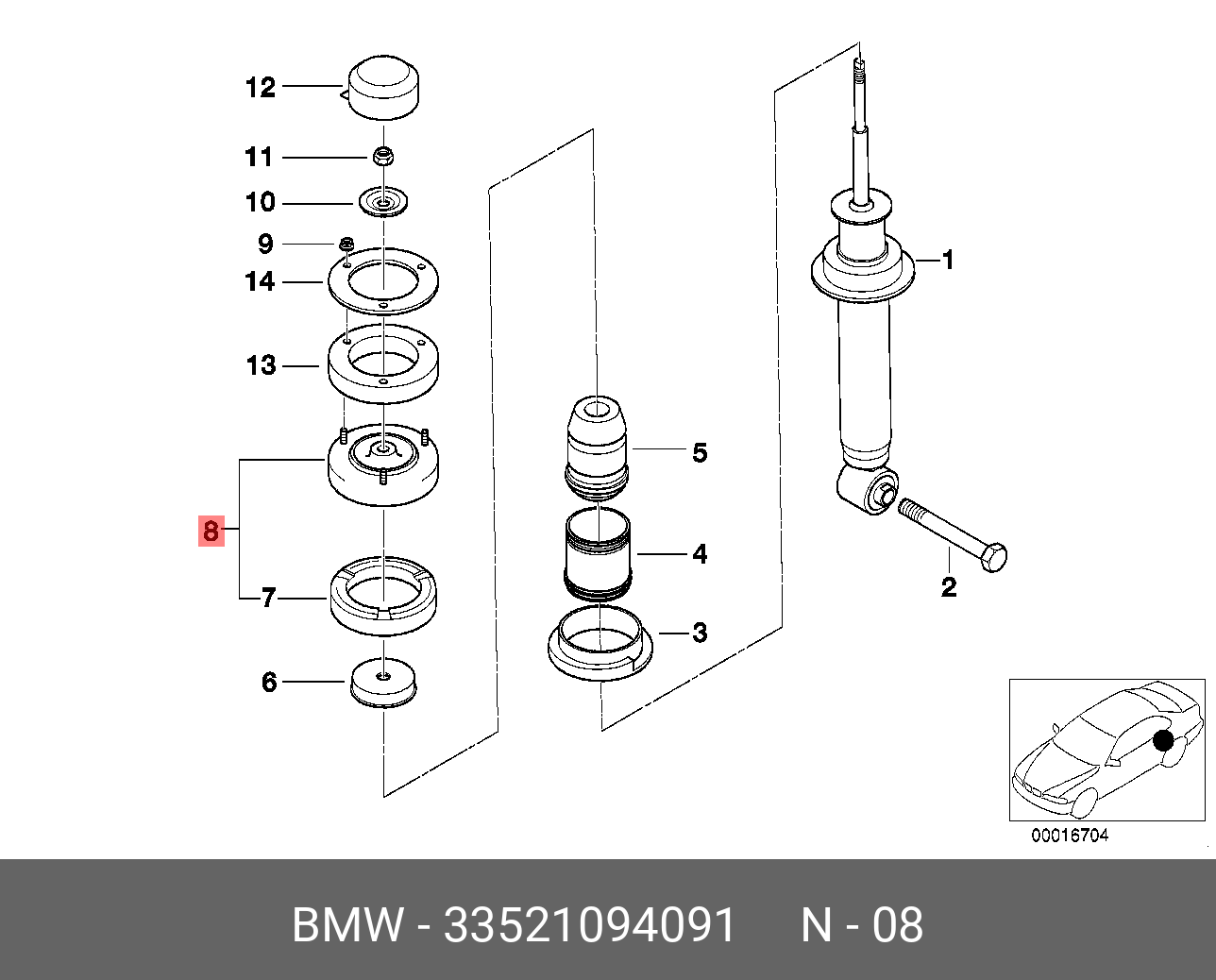 12
11
10
9
14
13
8
7
6
5
4
3
1
2
00016704

BMW - 33521094091 N - 08