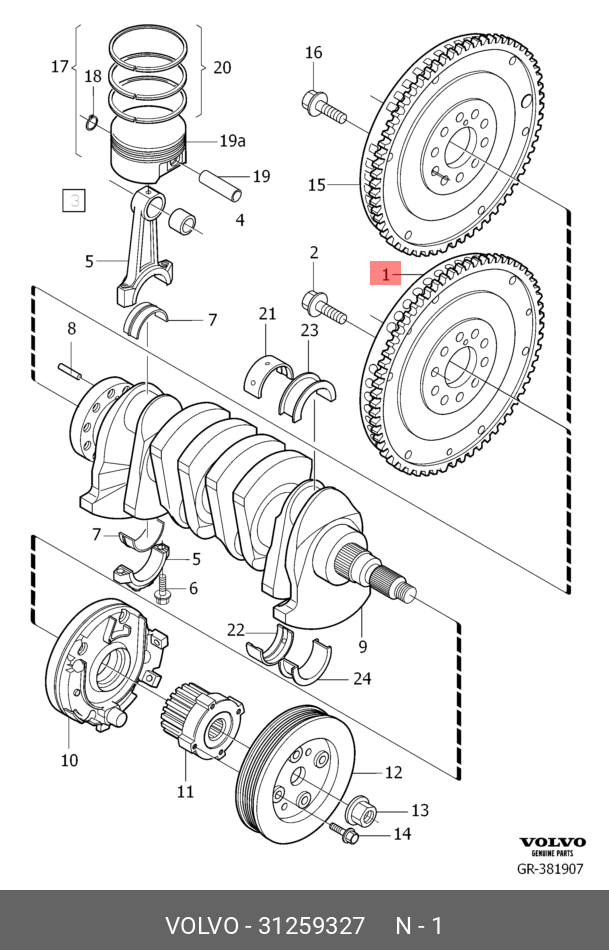 17
18
20
19a
19
3
4
5
16
15
2
1
7
8
21
23
7
5
6
22
9
24
10
11
12
13
14
VOLVO
GENUINE PARTS
GR-381907

VOLVO - 31259327 N - 1