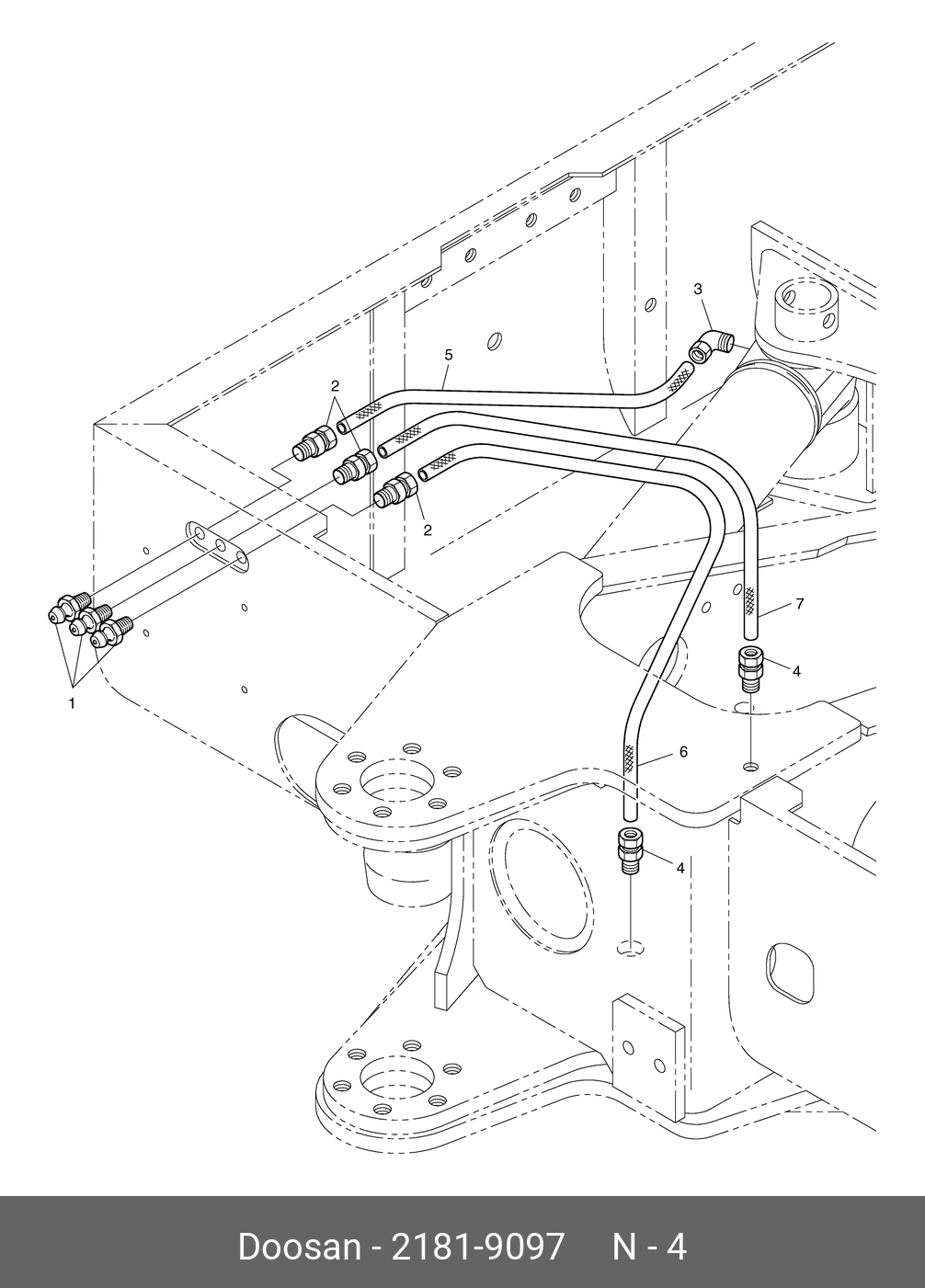 3
5
2
2
7
4
1
6
4

Doosan - 2181-9097 N - 4