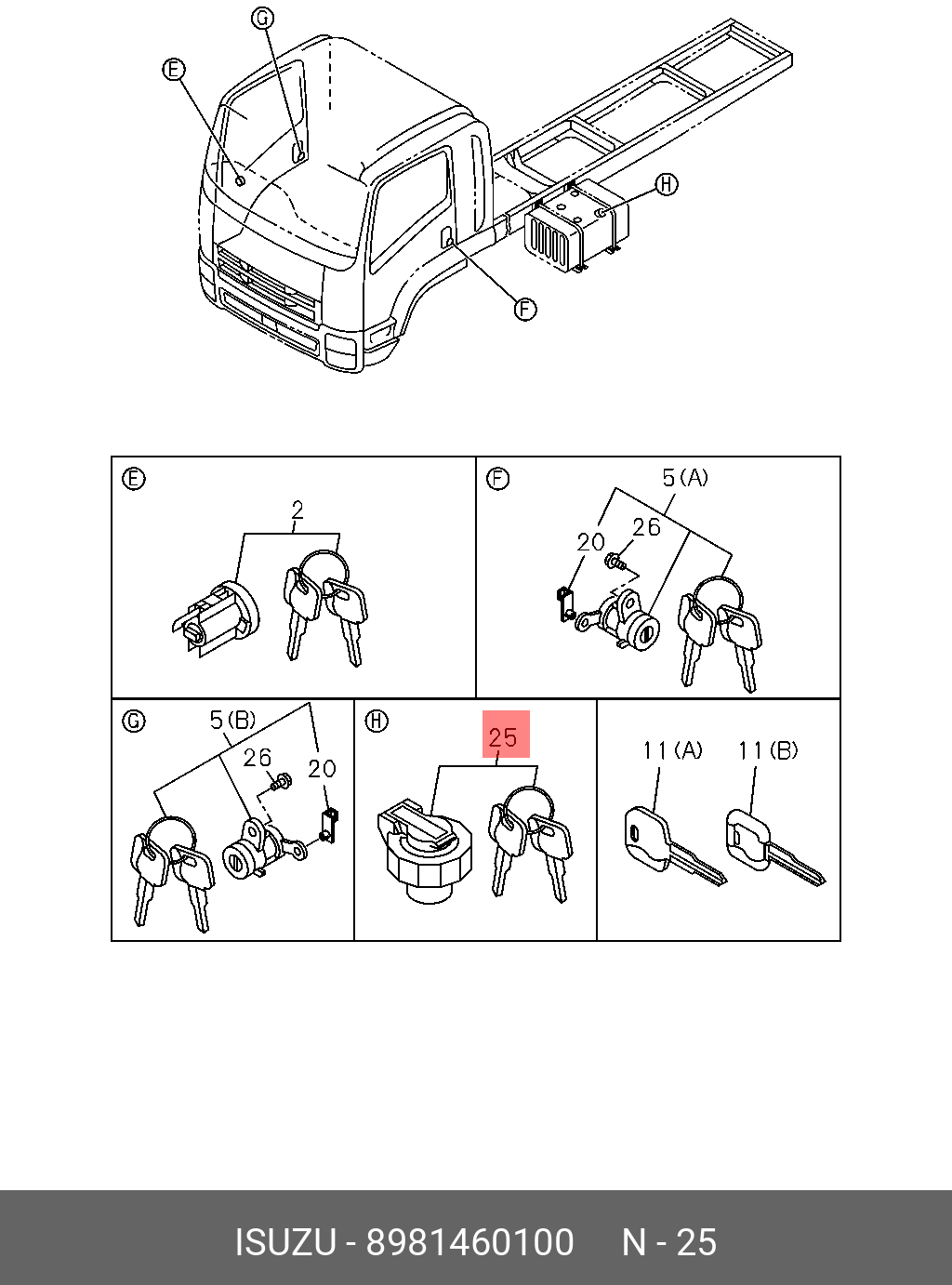 G
E
H
F

E
2

F
5(A)
20
26

G
5(B)
26
20

H
25

11(A)
11(B)

ISUZU - 8981460100 N - 25