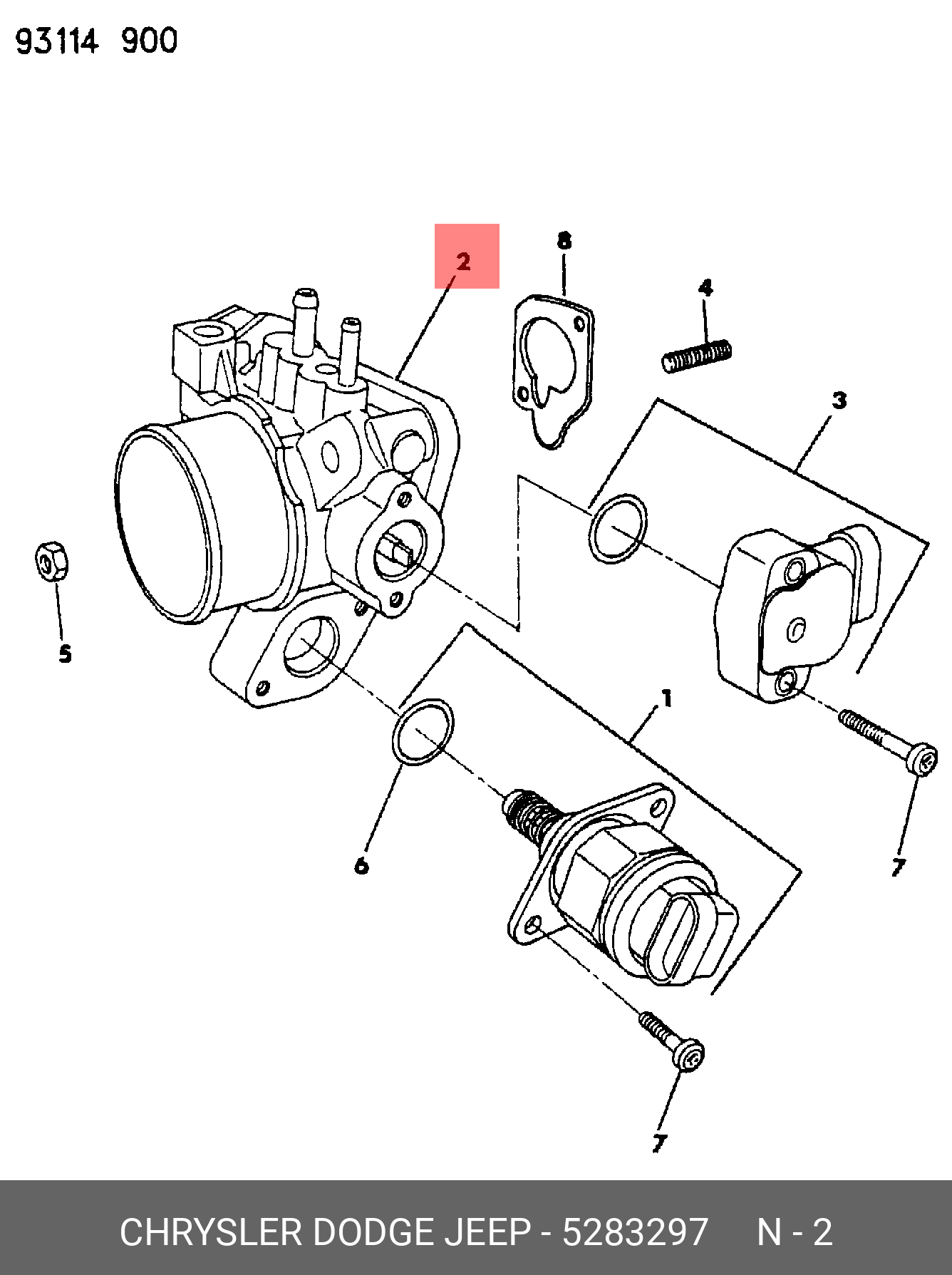 93114 900

2

8

4

3

5

1

6

7

7

CHRYSLER DODGE JEEP - 5283297 N - 2