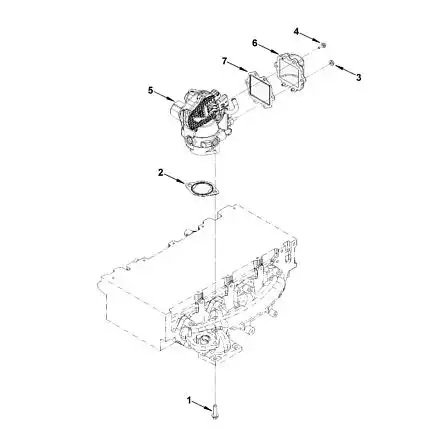 4
6
7
3
5
2
1