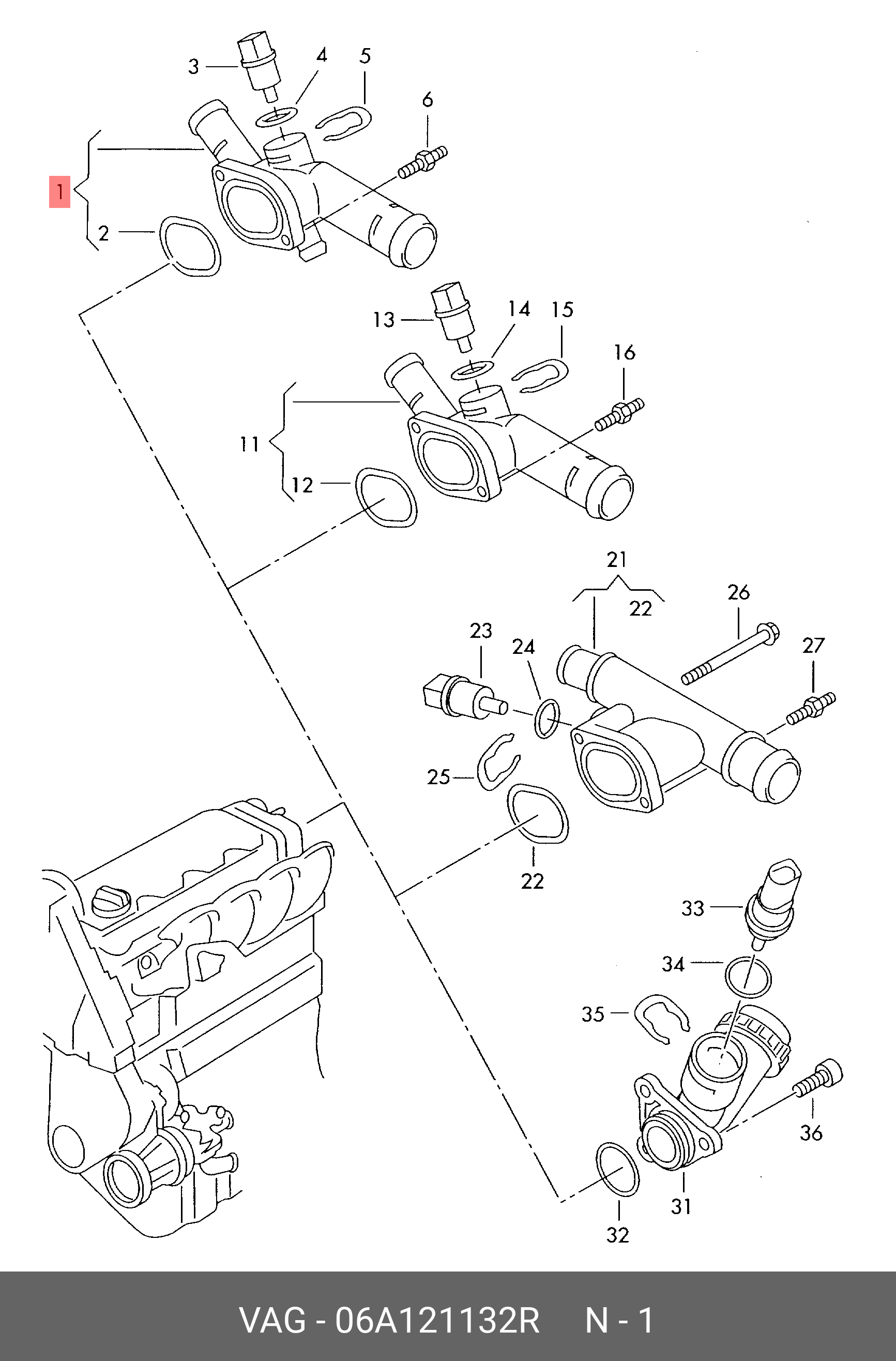 3
4
5
6
1
2
13
14
15
16
11
12
21
22
26
23
24
27
25
22
33
34
35
36
31
32

VAG - 06A121132R N - 1