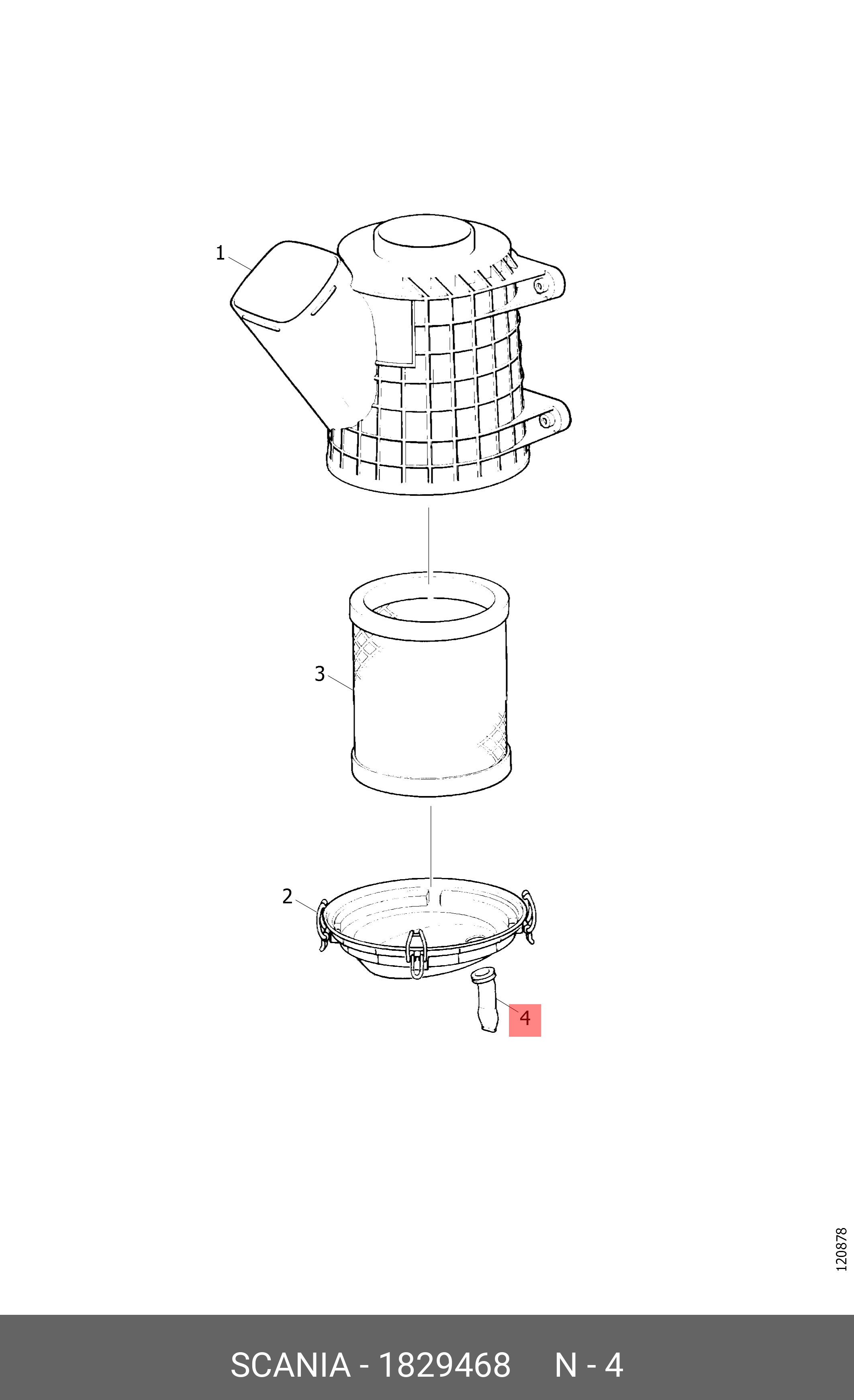 1

3

2

4

120878

SCANIA - 1829468 N - 4