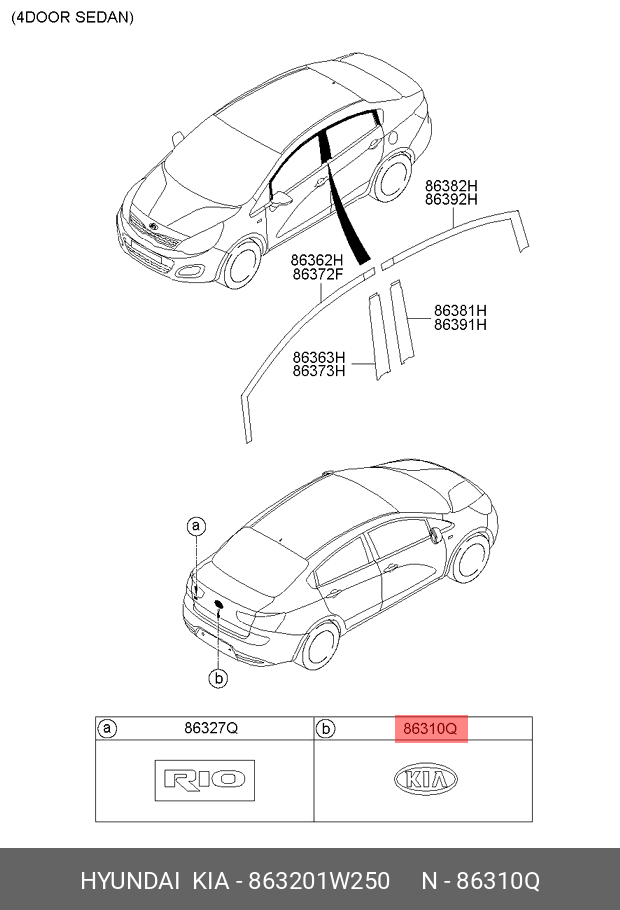 (4DOOR SEDAN)

86382H
86392H

86362H
86372F

86381H
86391H

86363H
86373H

a

b

| a 86327Q | b 86310Q |
|---|---|
| RIO | KIA |

HYUNDAI KIA - 863201W250 N - 86310Q