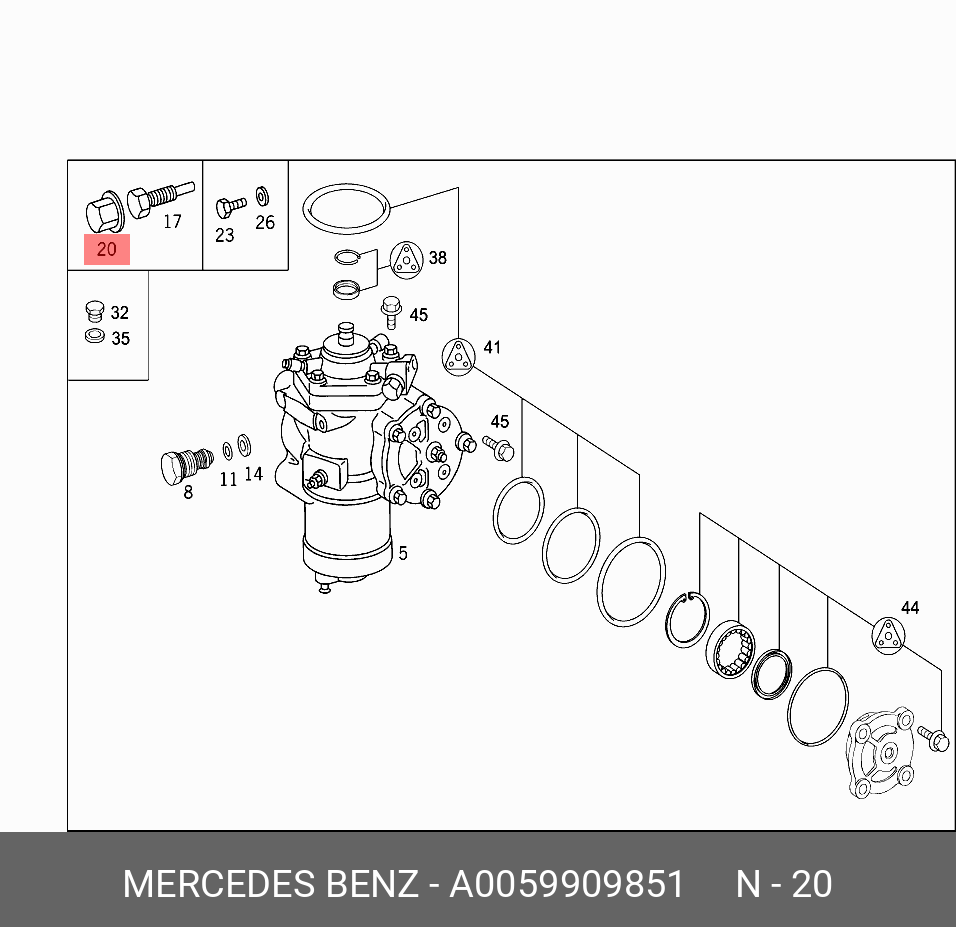 20
17
23
26
32
35
38
45
41
45
8
11
14
5
44

MERCEDES BENZ - A0059909851 N - 20