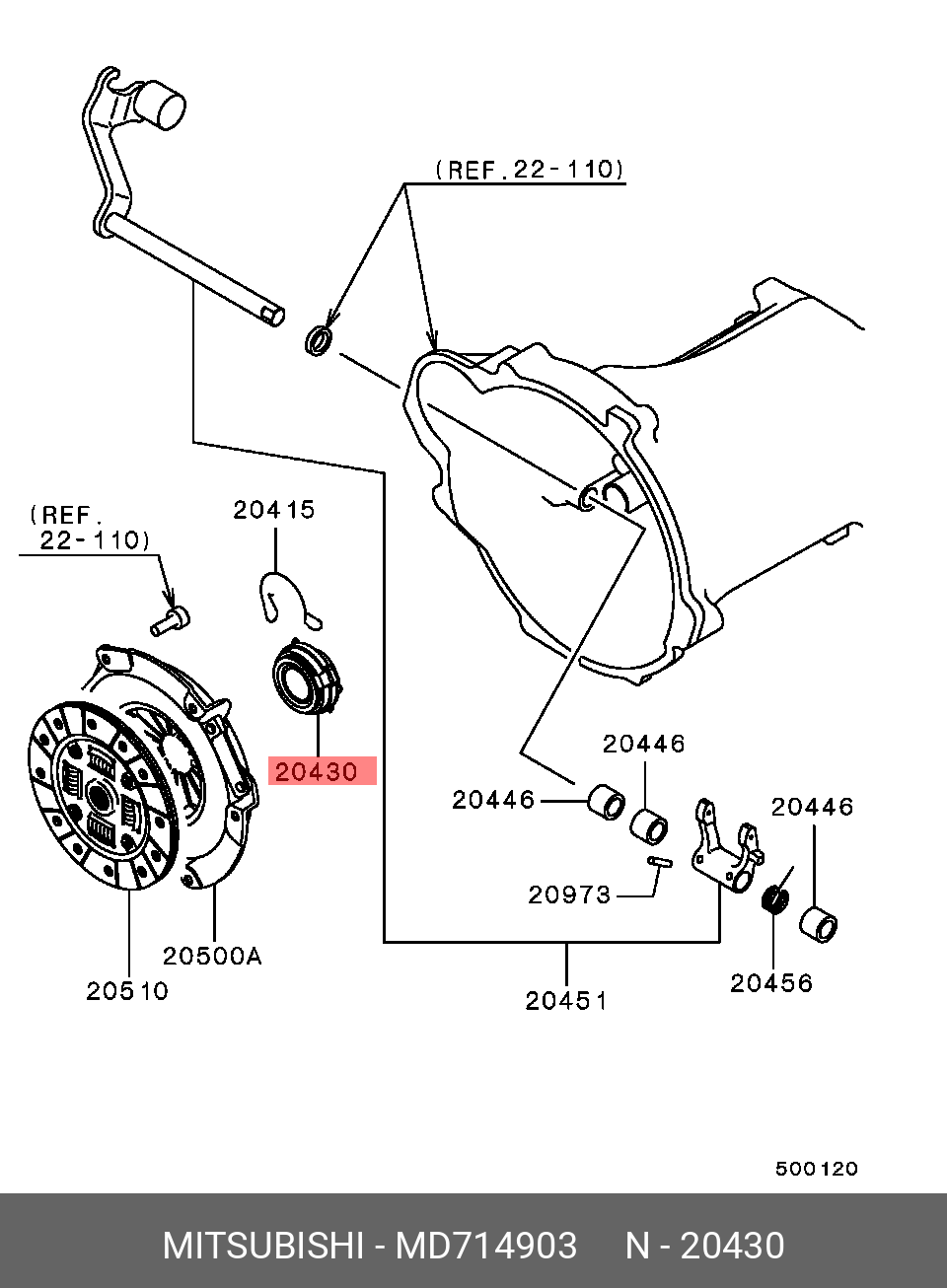 (REF.22-110)

(REF.
22-110)

20415

20430

20446

20446

20446

20973

20500A

20510

20451

20456

500120

MITSUBISHI - MD714903 N - 20430