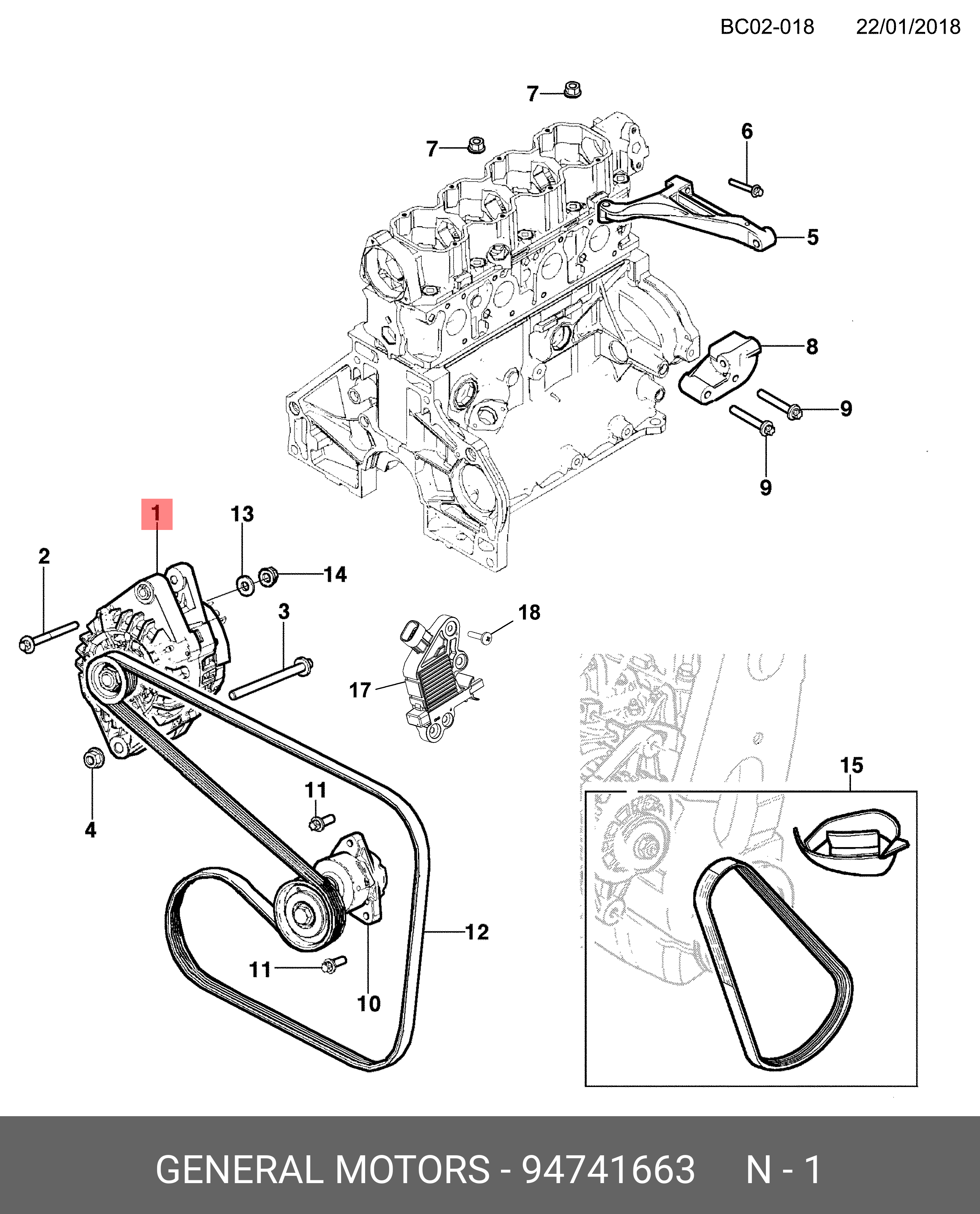 BC02-018 22/01/2018

7
7
6
5
8
9
9
1
13
2
14
3
18
17
4
11
15
12
11
10

GENERAL MOTORS - 94741663 N - 1