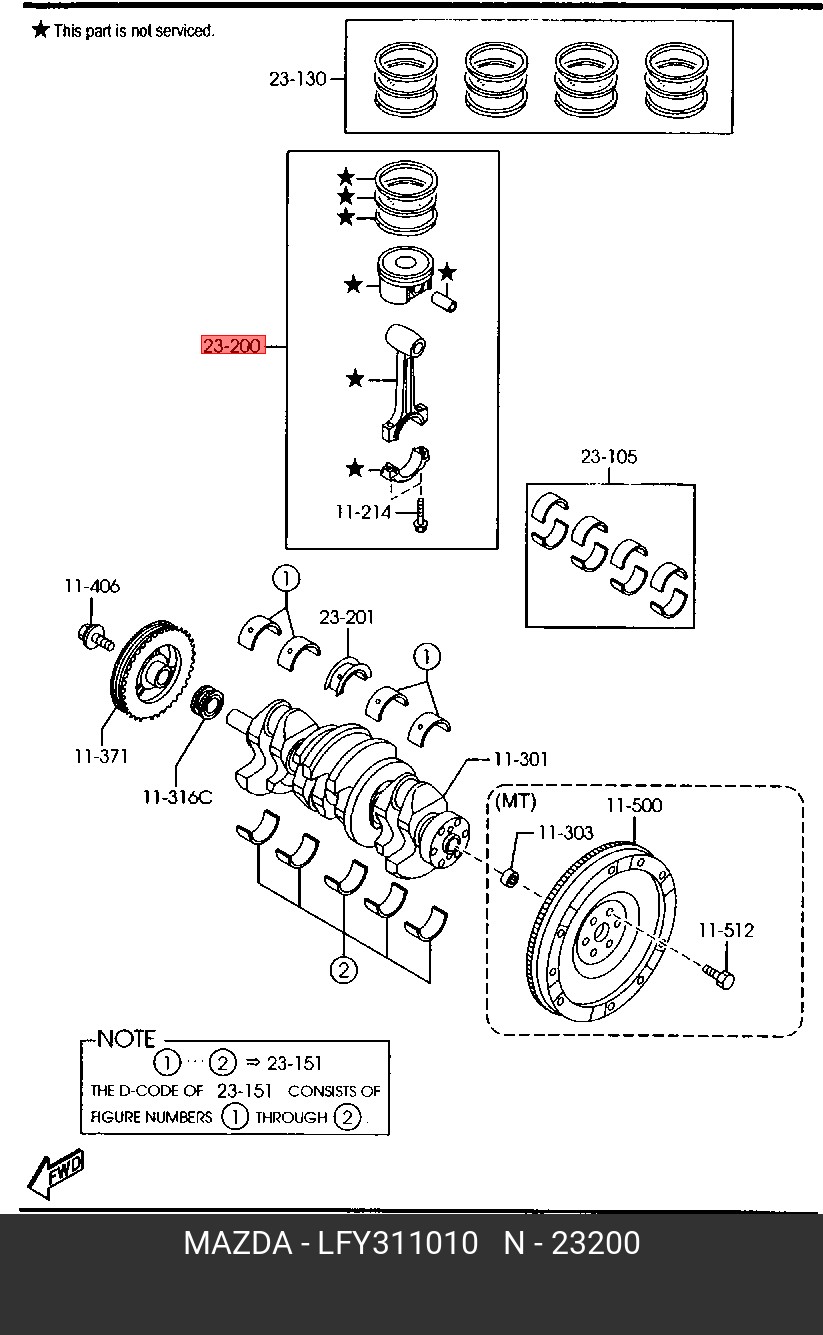 ★ This part is not serviced.

23-130

★
★
★
★
★
23-200
★
★
11-214

23-105

11-406
1
23-201
1
11-371
11-316C
11-301
(MT)
11-500
11-303
11-512
2

NOTE
1 ··· 2 ⇒ 23-151
THE D-CODE OF 23-151 CONSISTS OF FIGURE NUMBERS 1 THROUGH 2.

FWD

MAZDA - LFY311010 N - 23200