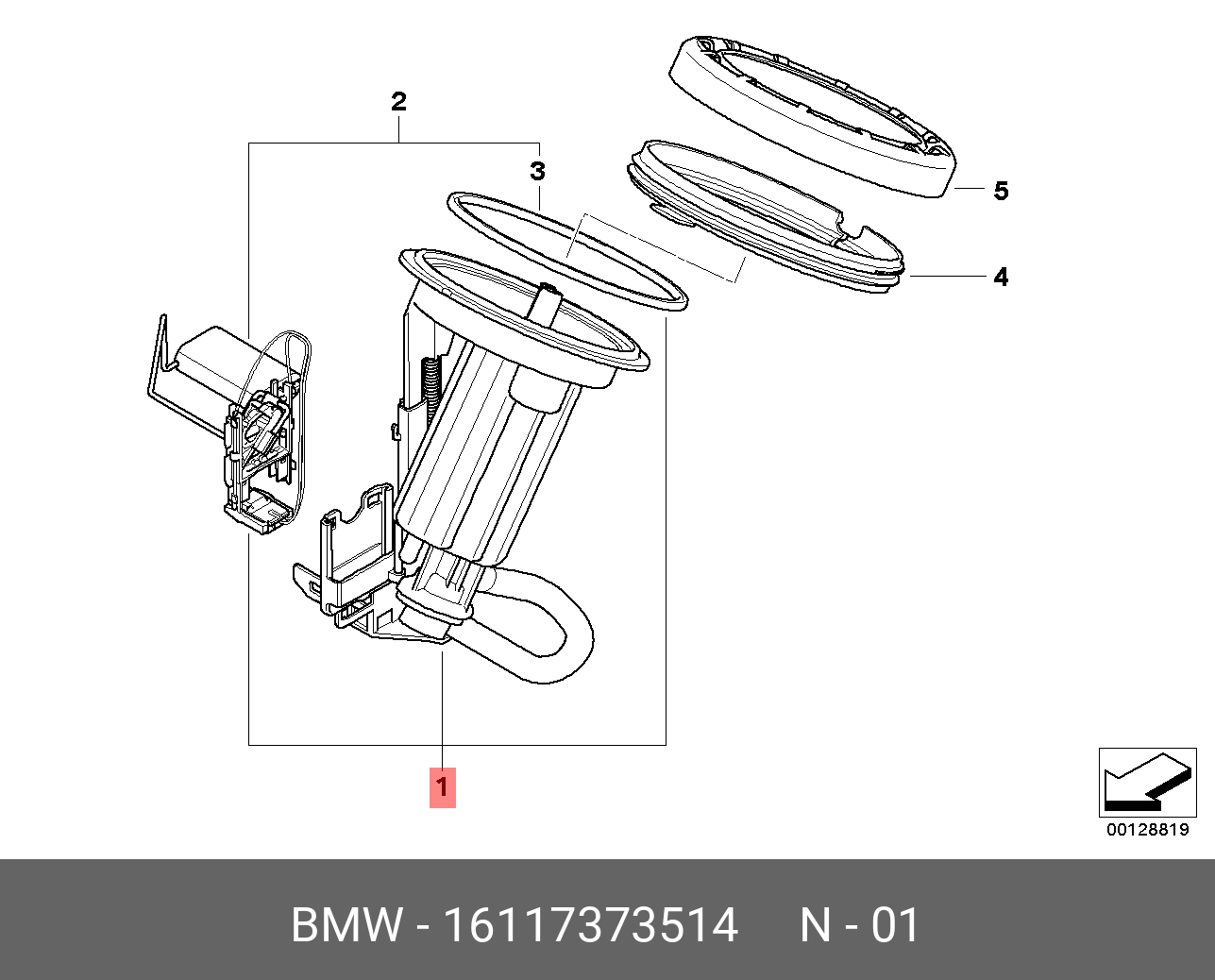 2
3
5
4
1
00128819
BMW - 16117373514 N - 01