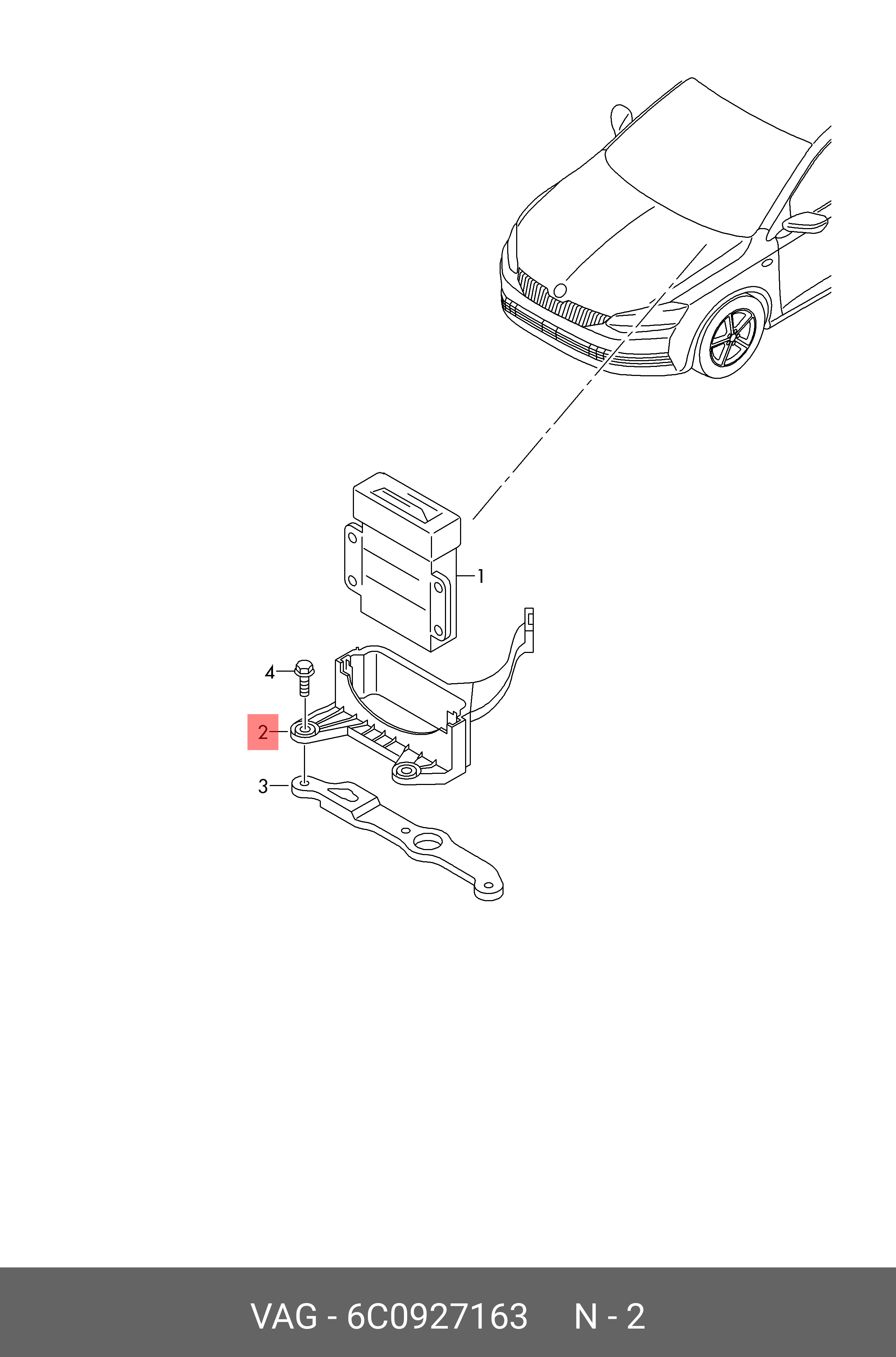 1
4
2
3

VAG - 6C0927163 N - 2