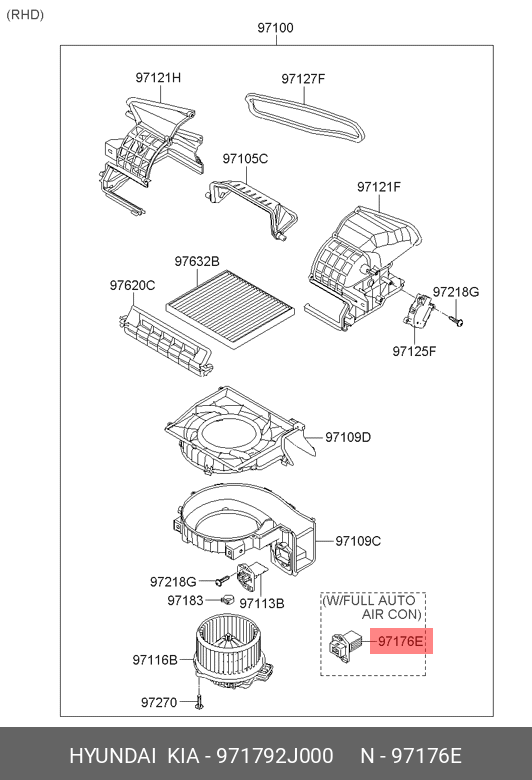 (RHD)

97100

97121H

97127F

97105C

97121F

97632B

97620C

97218G

97125F

97109D

97109C

97218G

97183

97113B

(W/FULL AUTO AIR CON)

97176E

97116B

97270

HYUNDAI KIA - 971792J000 N - 97176E