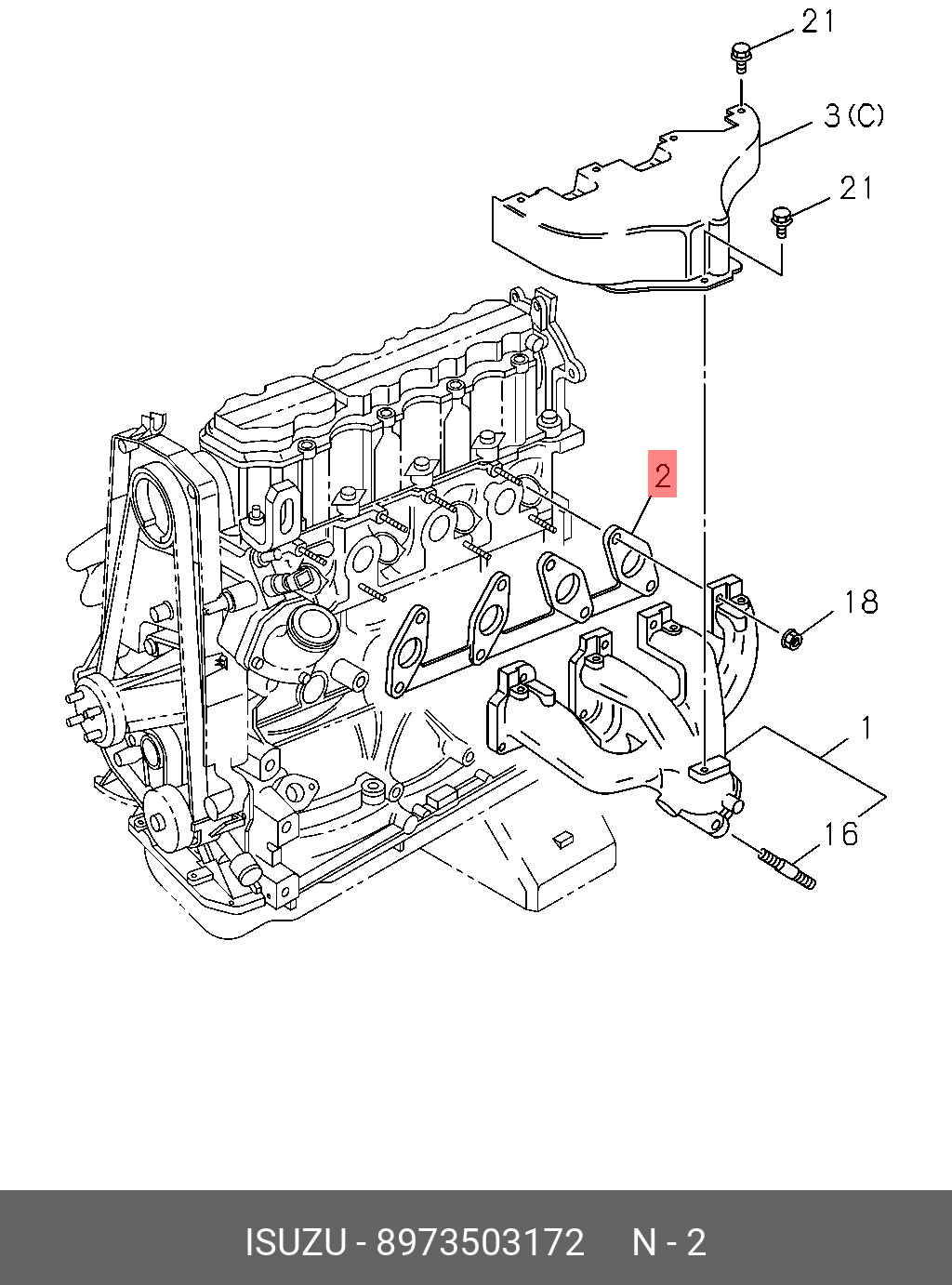 21
3 (C)
21
2
18
1
16

ISUZU - 8973503172 N - 2