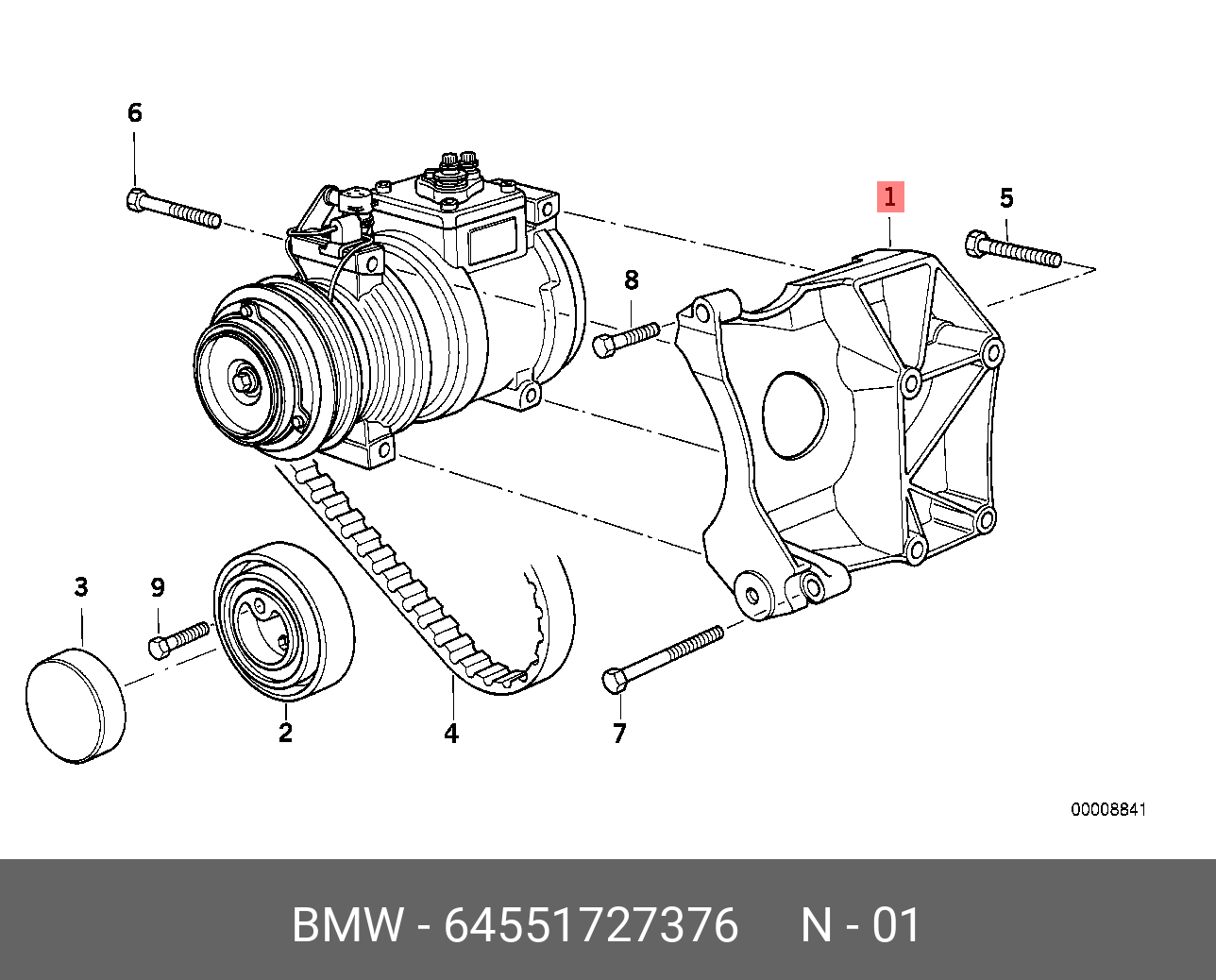 6
1
5
8
3
9
2
4
7
00008841

BMW - 64551727376 N - 01