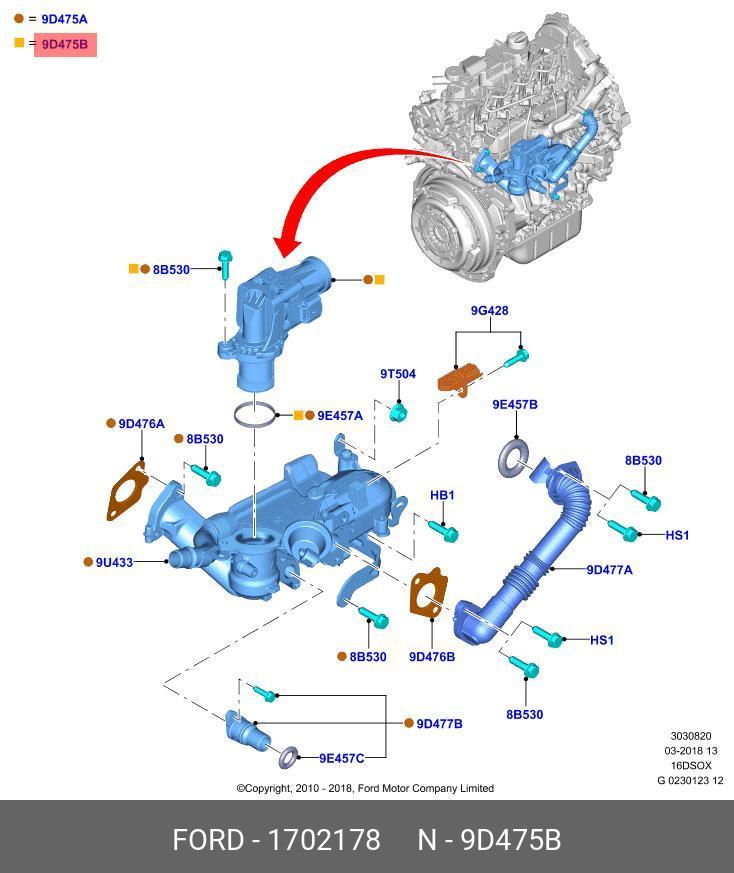 = 9D475A
= 9D475B

8B530

9G428

9T504

9E457A

9E457B

9D476A

8B530

8B530

HB1

HS1

9U433

9D477A

HS1

8B530

9D476B

8B530

9D477B

9E457C

3030820
03-2018 13
16DSOX
G 0230123 12

©Copyright, 2010 - 2018, Ford Motor Company Limited

FORD - 1702178 N - 9D475B