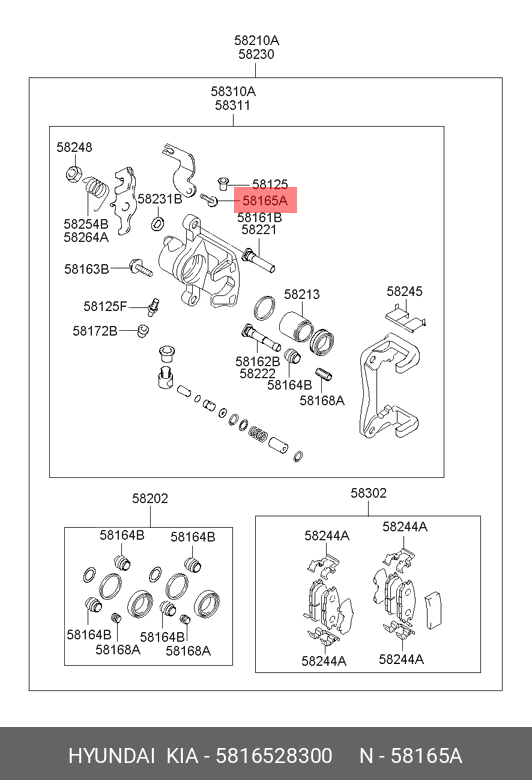 58210A
58230

58310A
58311

58248

58254B
58264A

58231B

58125
58165A
58161B
58221

58163B

58125F

58172B

58213

58245

58162B
58222

58164B

58168A

58202

58164B
58164B

58164B
58168A
58164B
58168A

58302

58244A
58244A

58244A
58244A

HYUNDAI KIA - 5816528300 N - 58165A