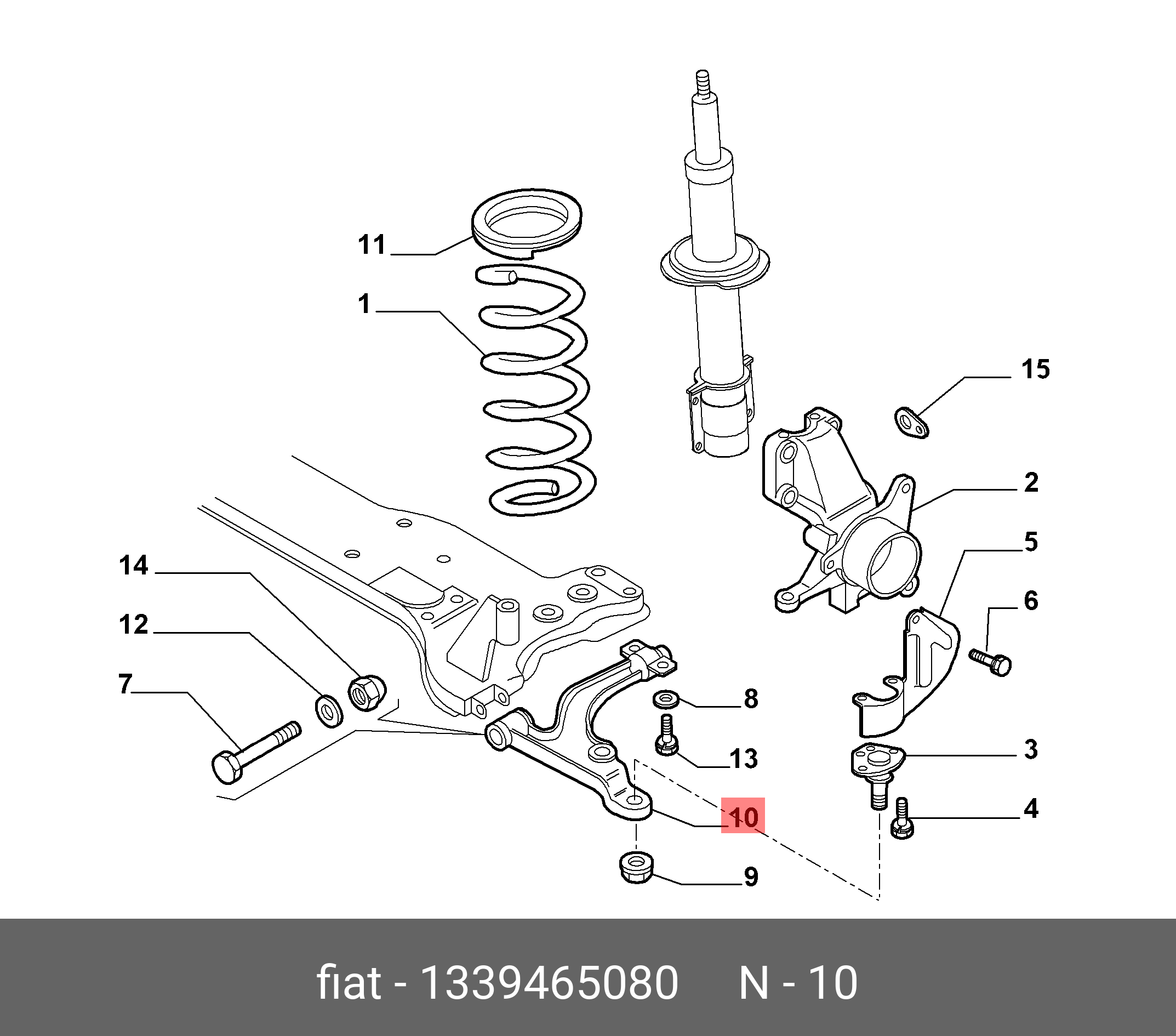 11
1
15
2
5
14
6
12
7
8
13
3
10
4
9

fiat - 1339465080 N - 10