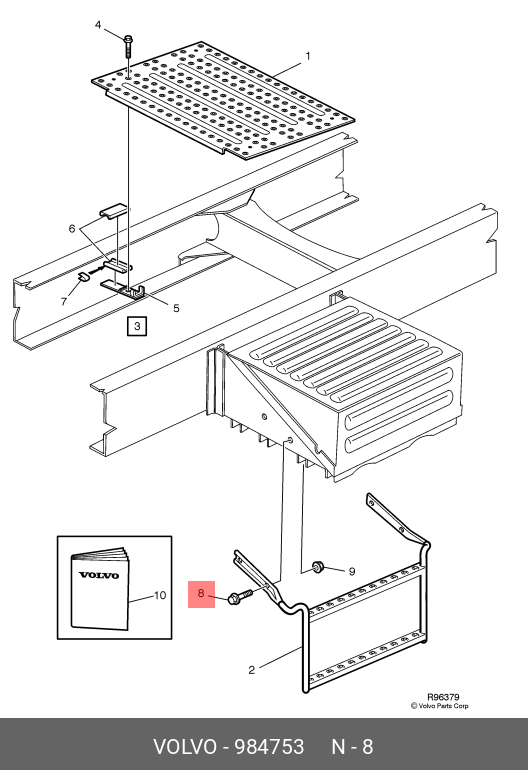 4

1

6

7

5

3

VOLVO

10

8

9

2

R96379
© Volvo Parts Corp

VOLVO - 984753 N - 8