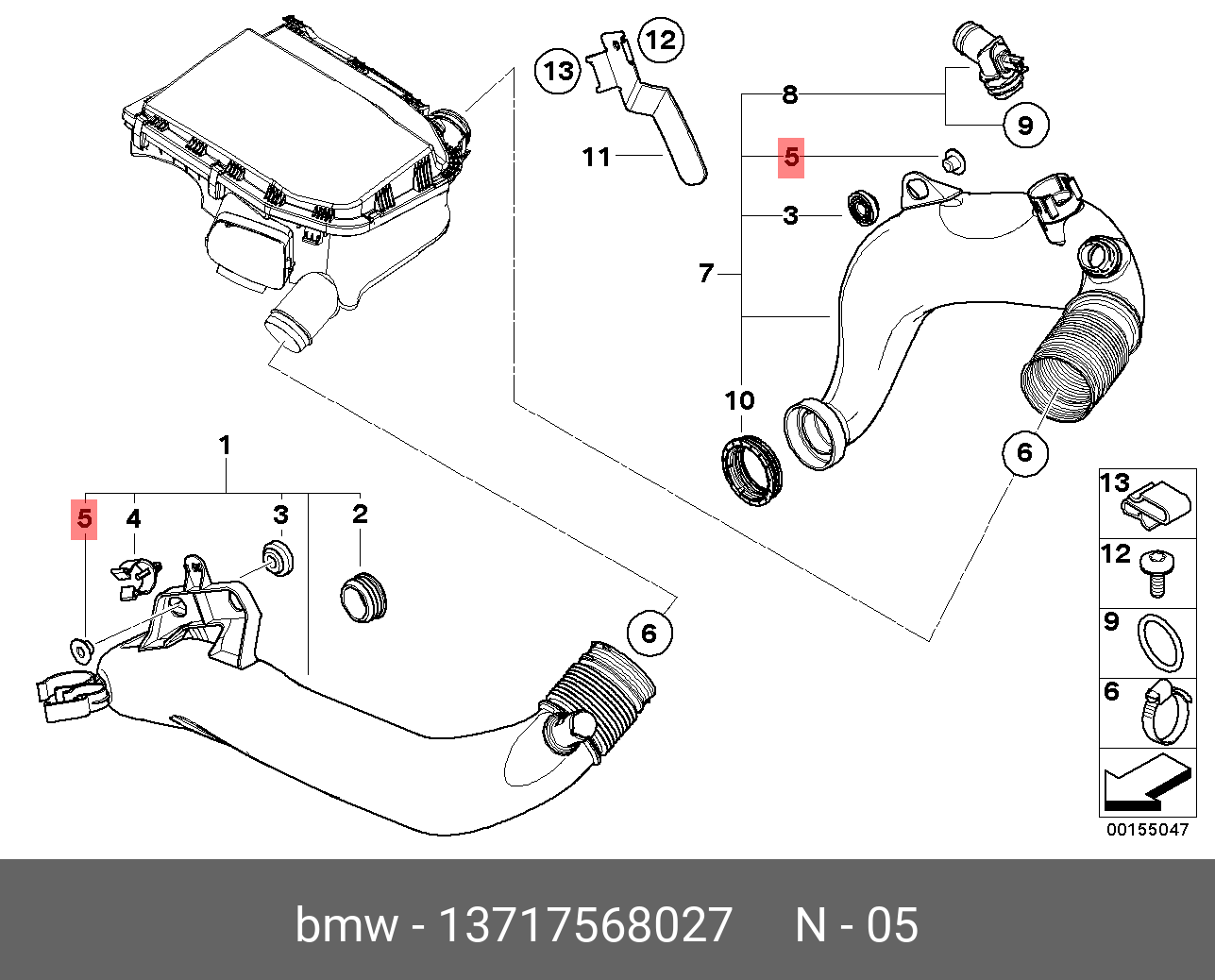 13
12
11
8
9
5
3
7
10
6
1
5
4
3
2
6
13
12
9
6
00155047

bmw - 13717568027 N - 05