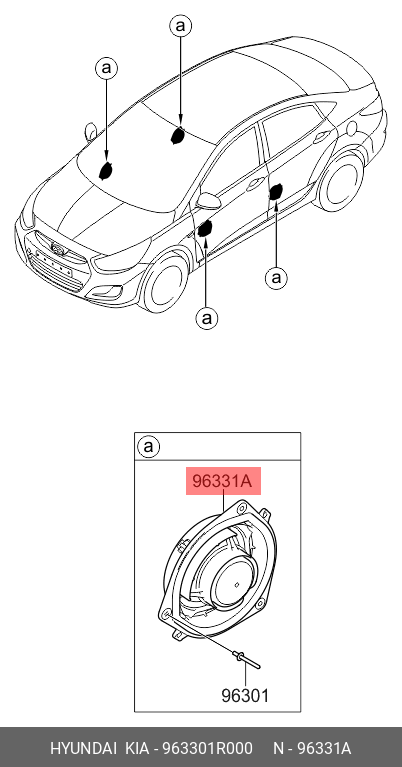 a
a
a
a

a
96331A
96301

HYUNDAI KIA - 963301R000 N - 96331A