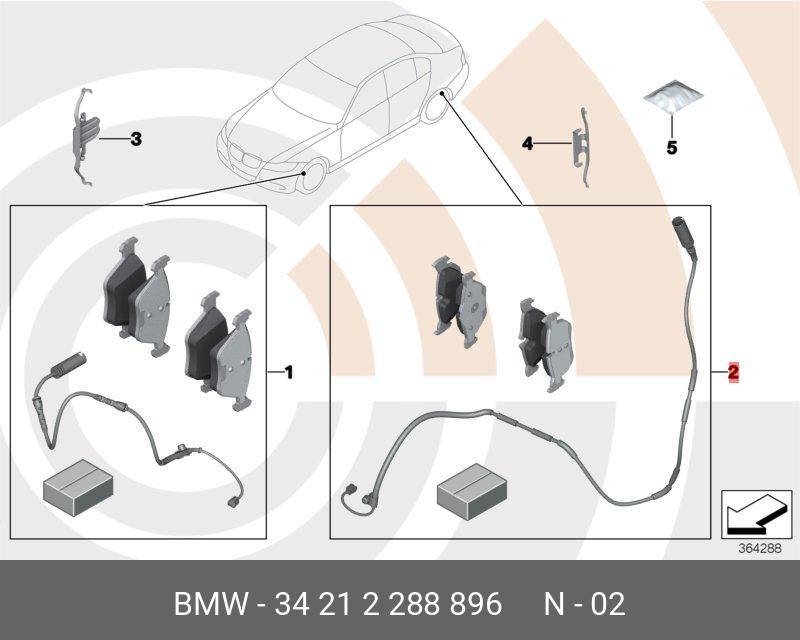 3

4

5

1

2

364288

BMW - 34 21 2 288 896 N - 02