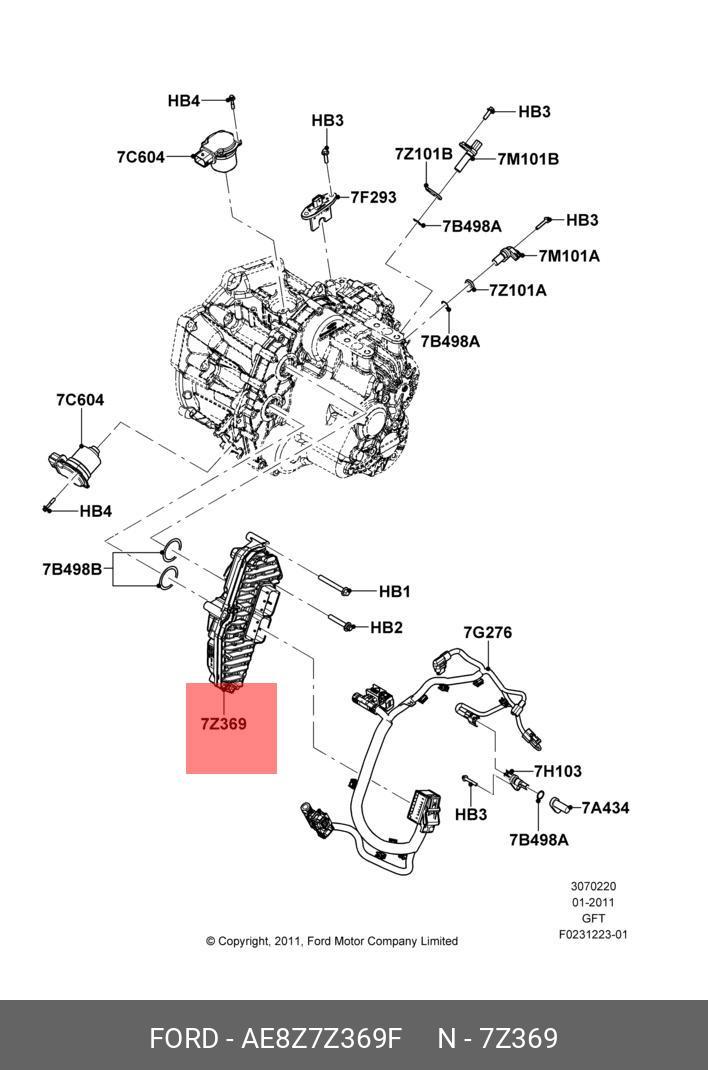 HB4
7C604
HB3
7F293
7Z101B
HB3
7M101B
7B498A
HB3
7M101A
7Z101A
7B498A
7C604
HB4
7B498B
HB1
HB2
7G276
7Z369
7H103
HB3
7A434
7B498A
3070220
01-2011
GFT
F0231223-01
© Copyright, 2011, Ford Motor Company Limited
FORD - AE8Z7Z369F N - 7Z369