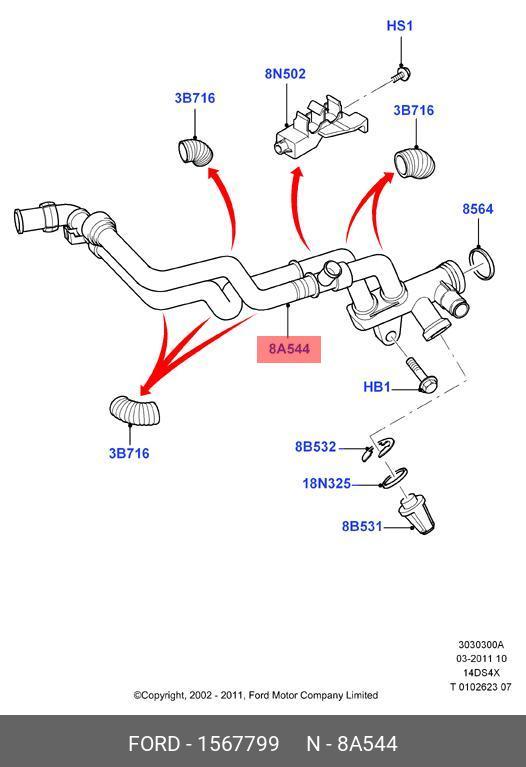 HS1
8N502
3B716
3B716
8564
8A544
HB1
3B716
8B532
18N325
8B531

3030300A
03-2011 10
14DS4X
T 0102623 07

©Copyright, 2002 - 2011, Ford Motor Company Limited

FORD - 1567799 N - 8A544