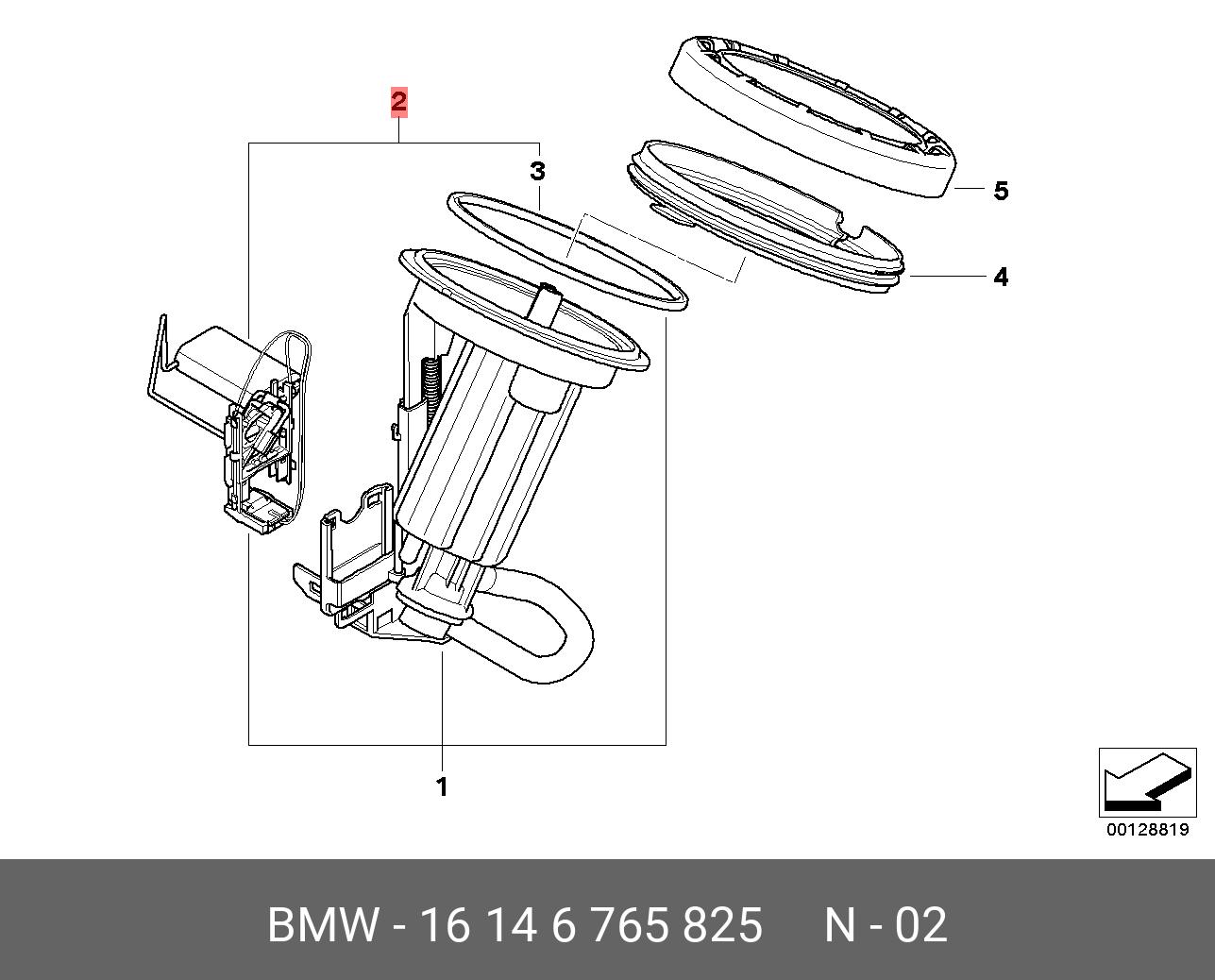 2
3
5
4
1
00128819
BMW - 16 14 6 765 825 N - 02