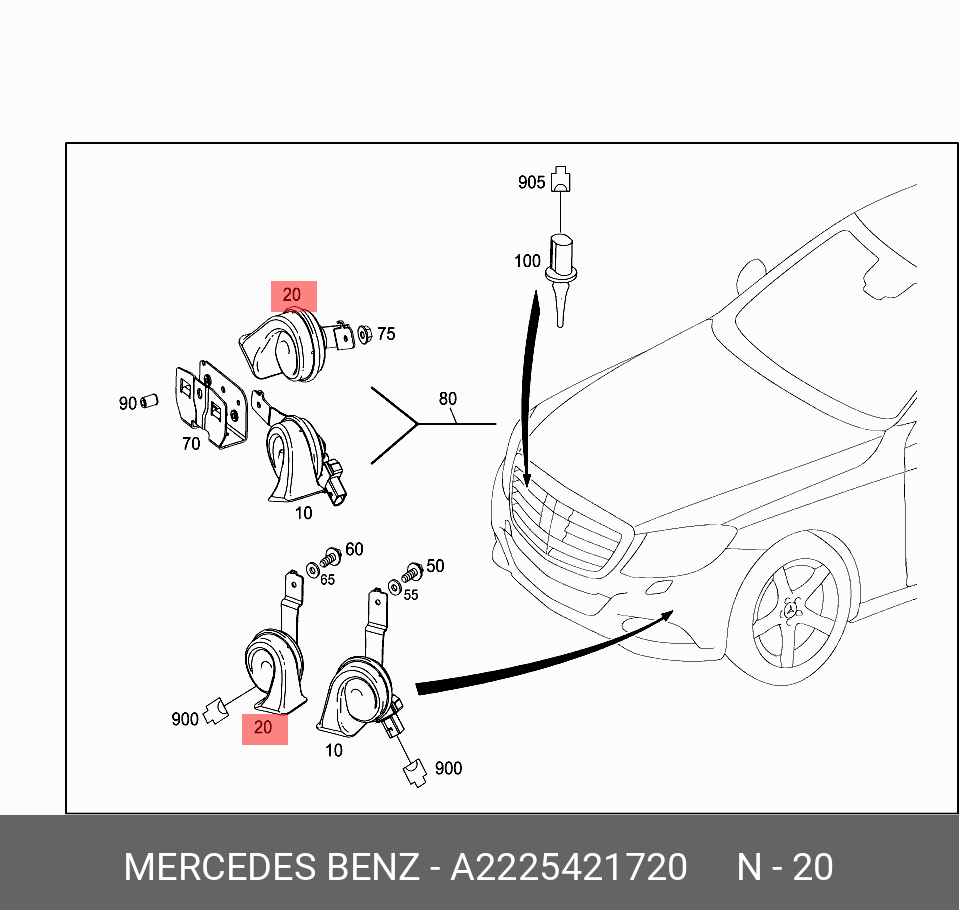 905

100

20

75

90

70

80

10

60

65

50

55

900

20

10

900

MERCEDES BENZ - A2225421720 N - 20