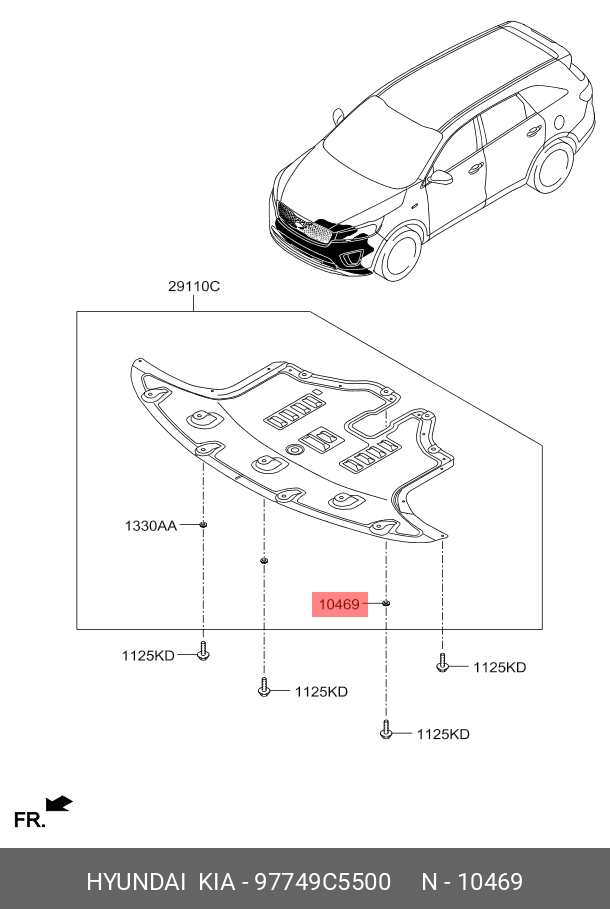 29110C

1330AA

10469

1125KD

1125KD

1125KD

1125KD

FR.

HYUNDAI KIA - 97749C5500 N - 10469